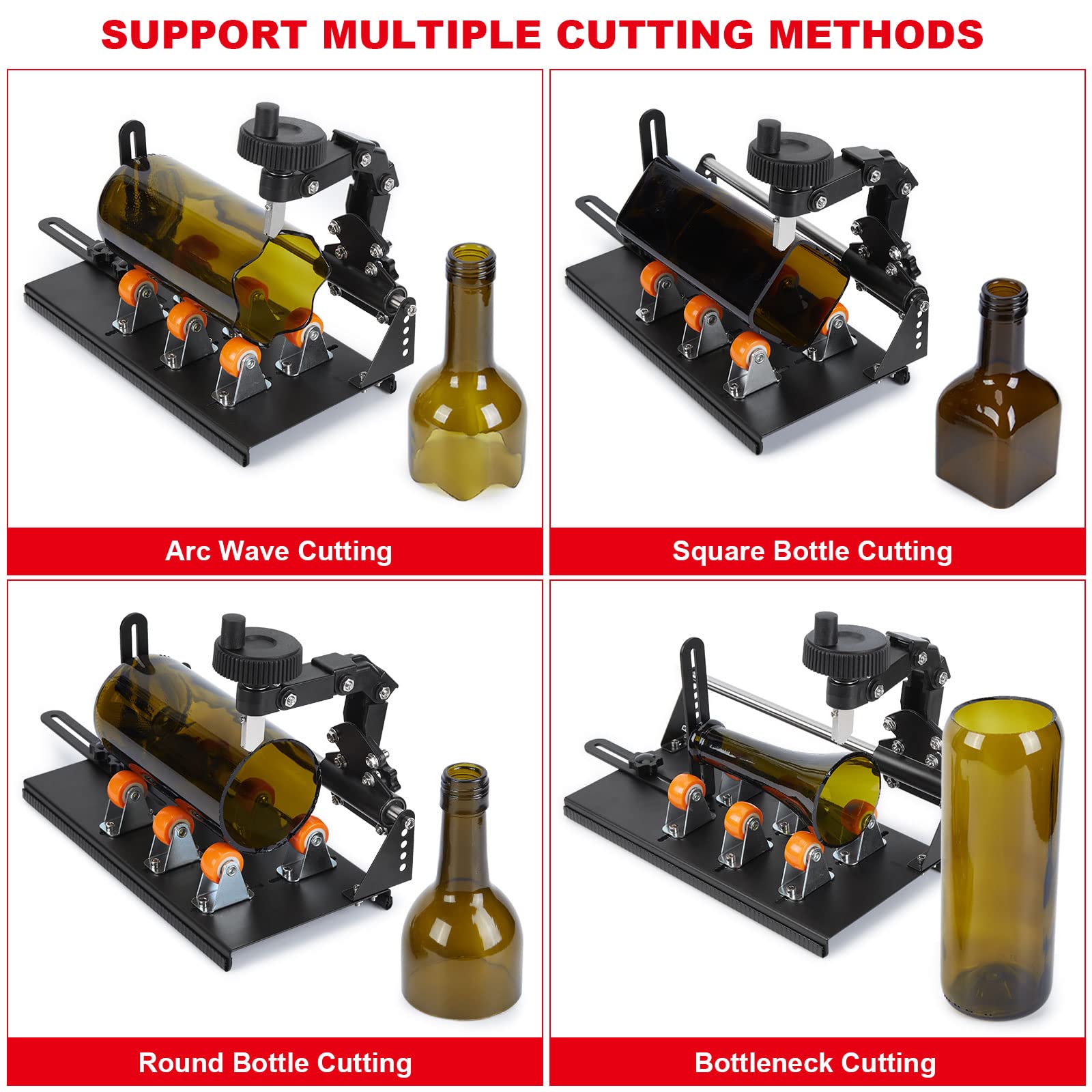 SUPPORT MULTIPLE CUTTING METHODS

Arc Wave Cutting

Square Bottle Cutting

Round Bottle Cutting

Bottleneck Cutting