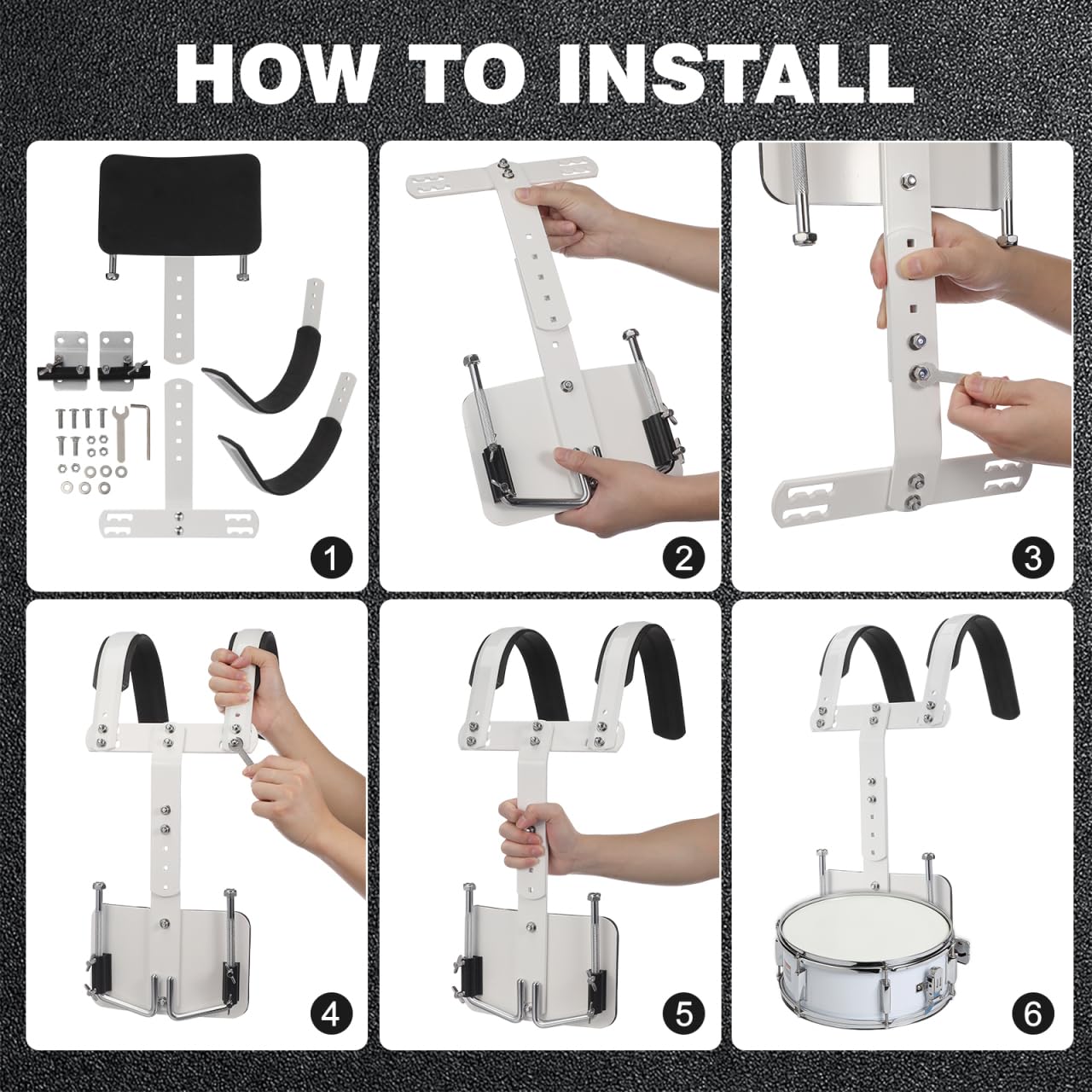 HOW TO INSTALL

1

2

3

4

5

6