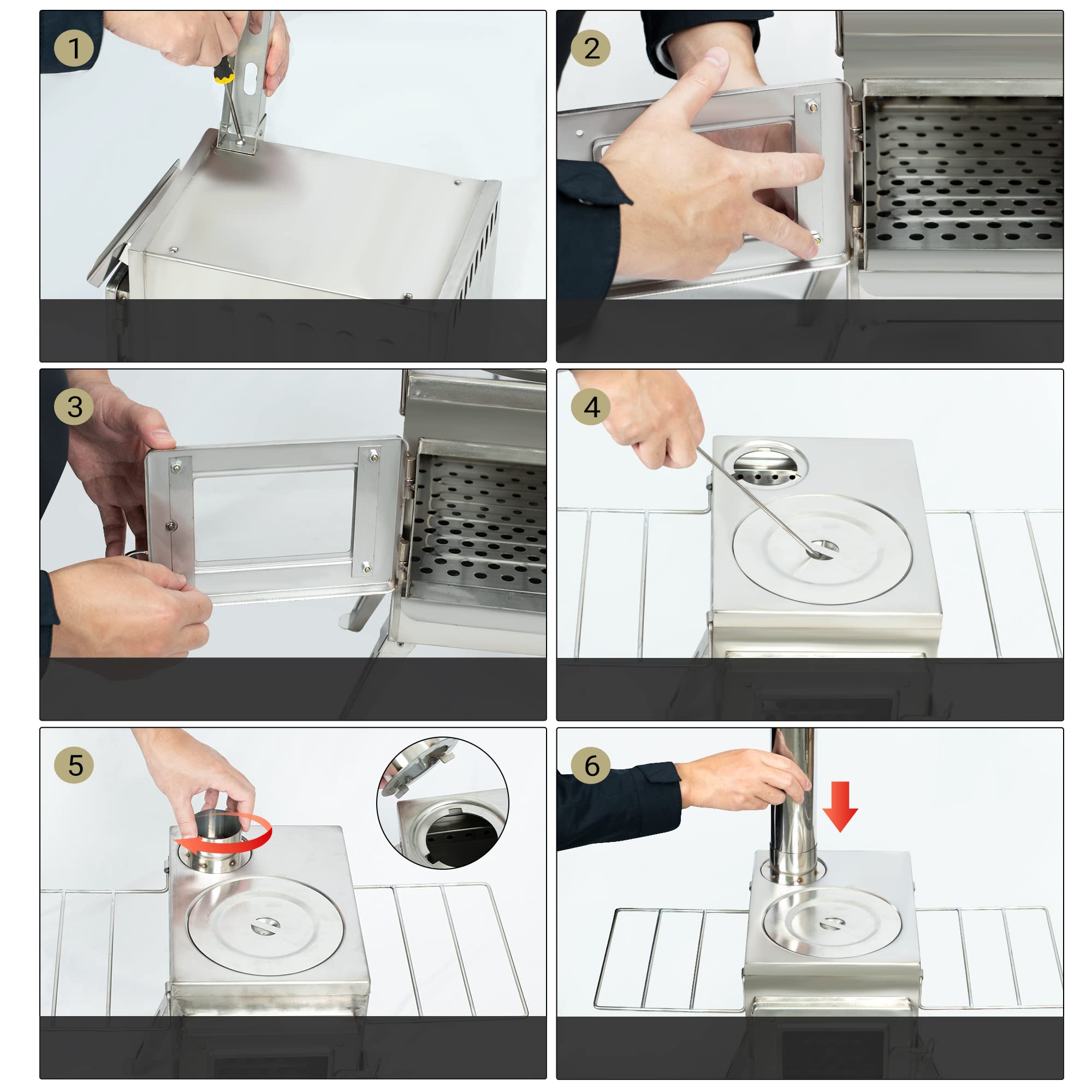 1

2

3

4

5

6