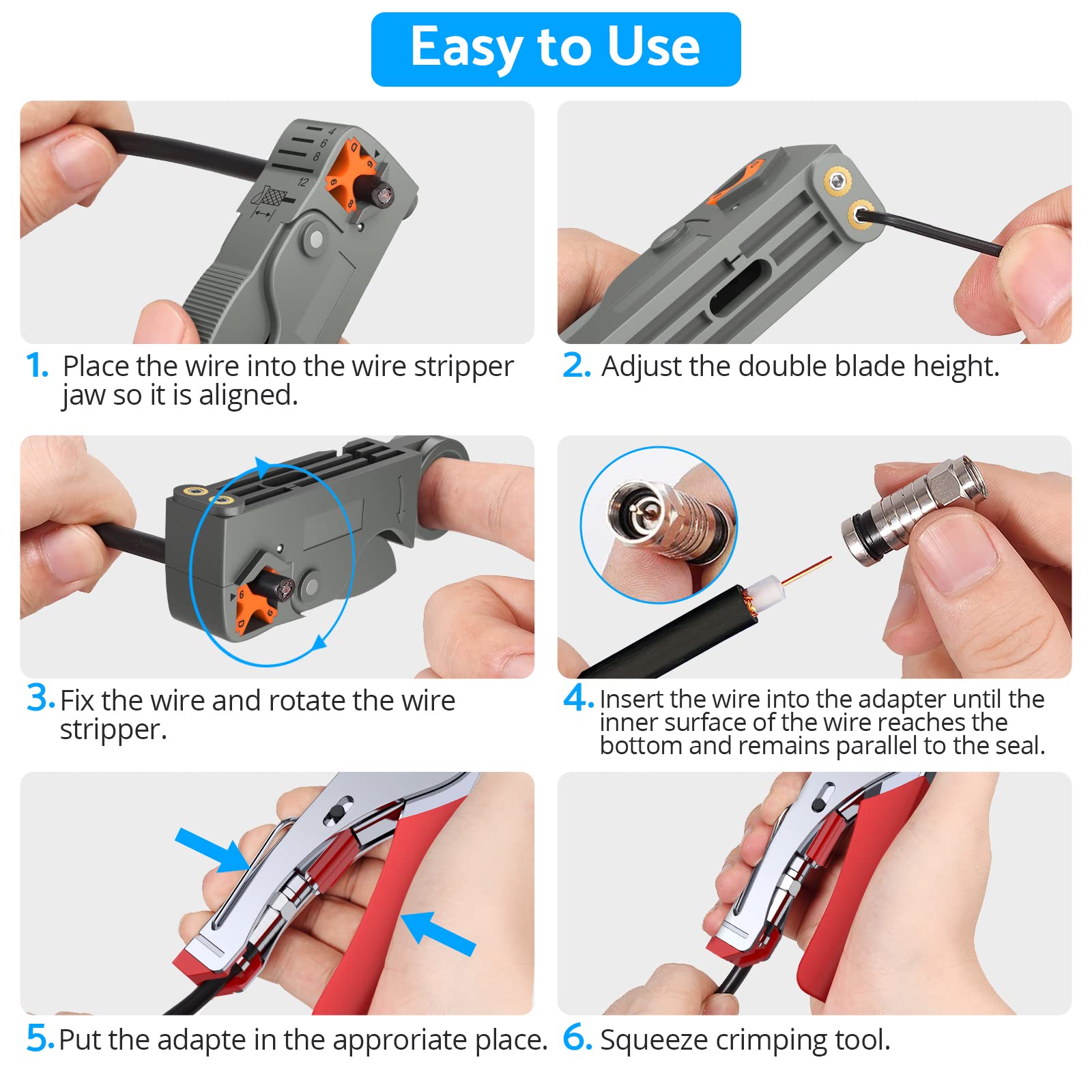 Easy to Use

4
6
8
12

1. Place the wire into the wire stripper jaw so it is aligned.

2. Adjust the double blade height.

3. Fix the wire and rotate the wire stripper.

4. Insert the wire into the adapter until the inner surface of the wire reaches the bottom and remains parallel to the seal.

5. Put the adapte in the approriate place.

6. Squeeze crimping tool.