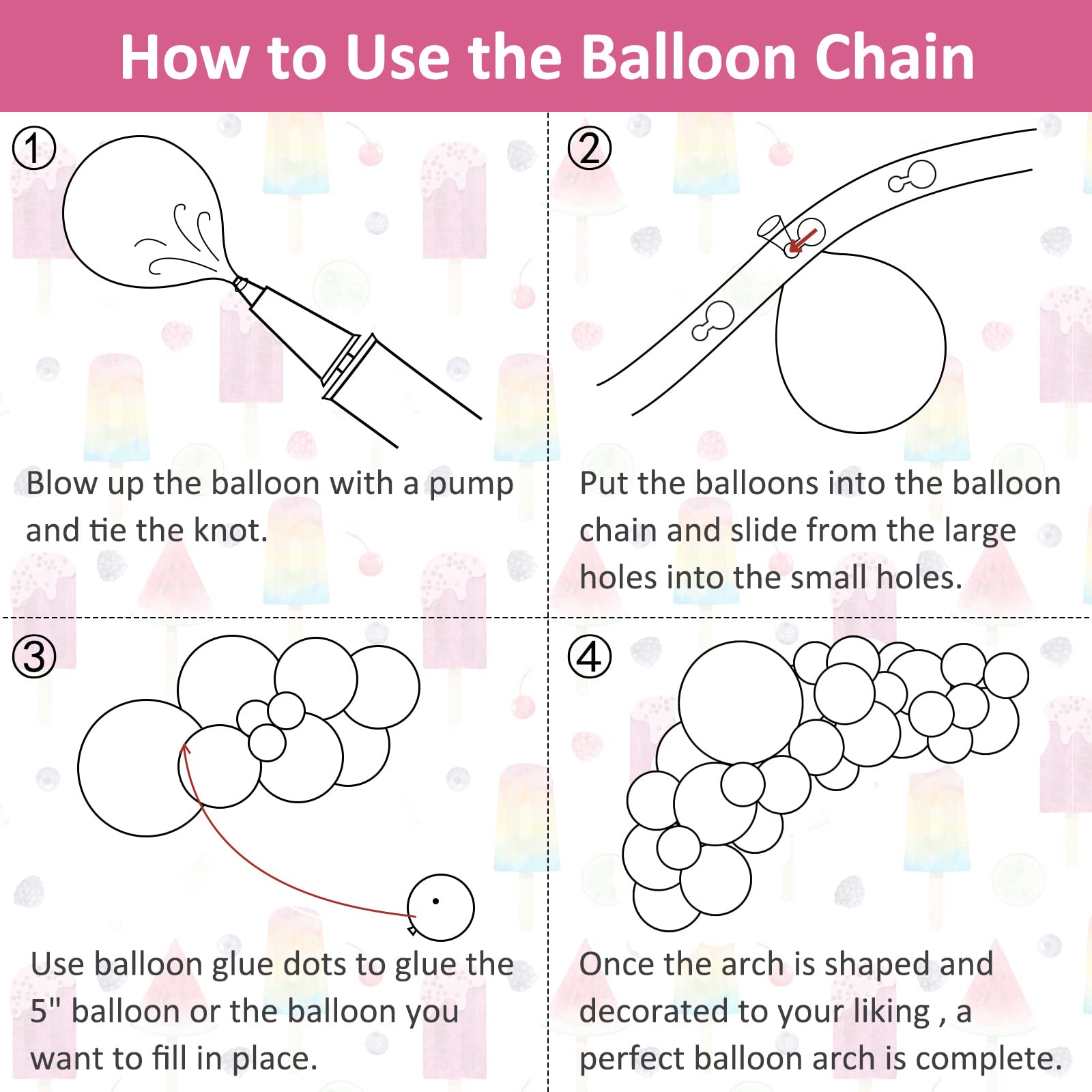 How to Use the Balloon Chain

①

Blow up the balloon with a pump and tie the knot.

②

Put the balloons into the balloon chain and slide from the large holes into the small holes.

③

Use balloon glue dots to glue the 5" balloon or the balloon you want to fill in place.

④

Once the arch is shaped and decorated to your liking , a perfect balloon arch is complete.