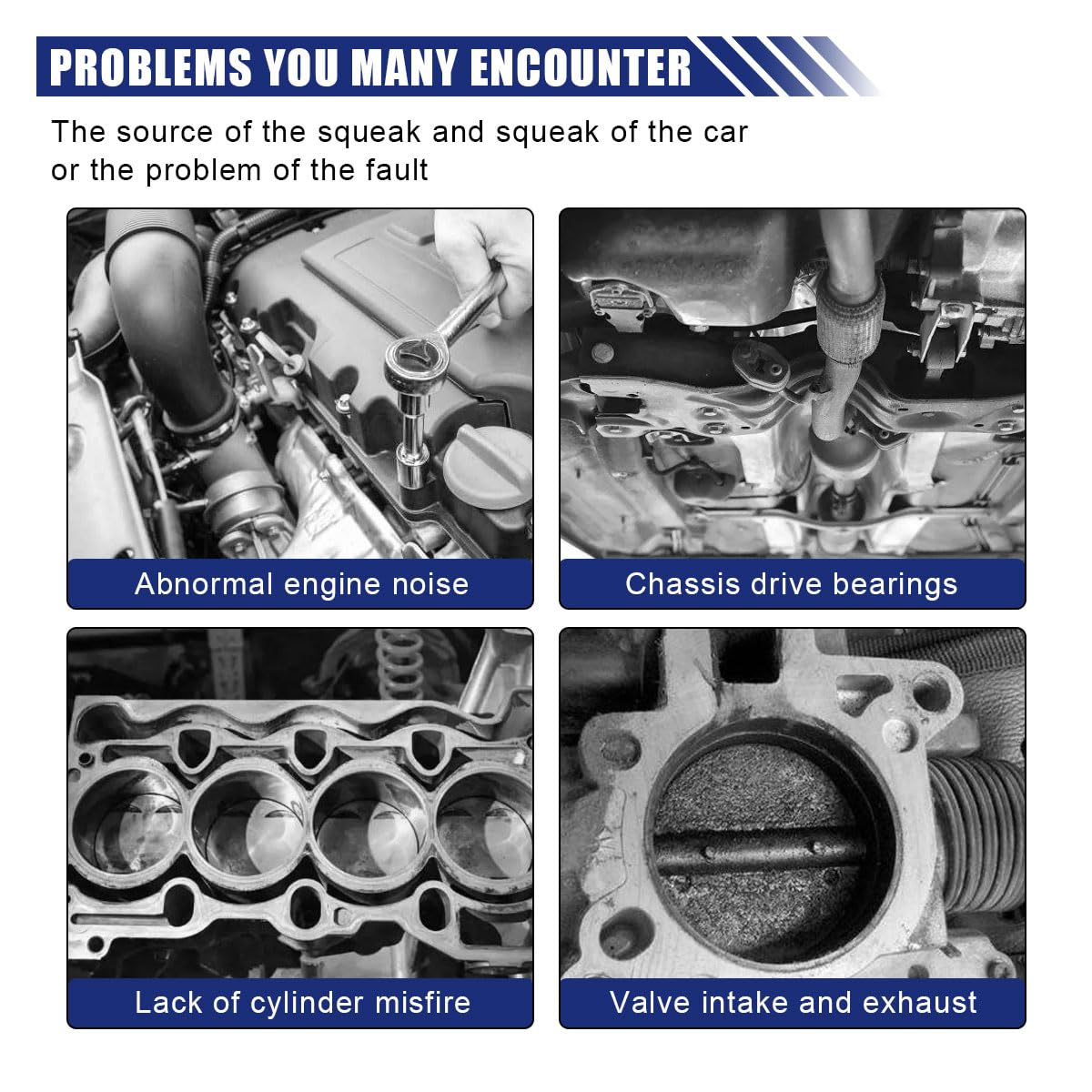 PROBLEMS YOU MANY ENCOUNTER

The source of the squeak and squeak of the car or the problem of the fault

Abnormal engine noise

Chassis drive bearings

Lack of cylinder misfire

Valve intake and exhaust