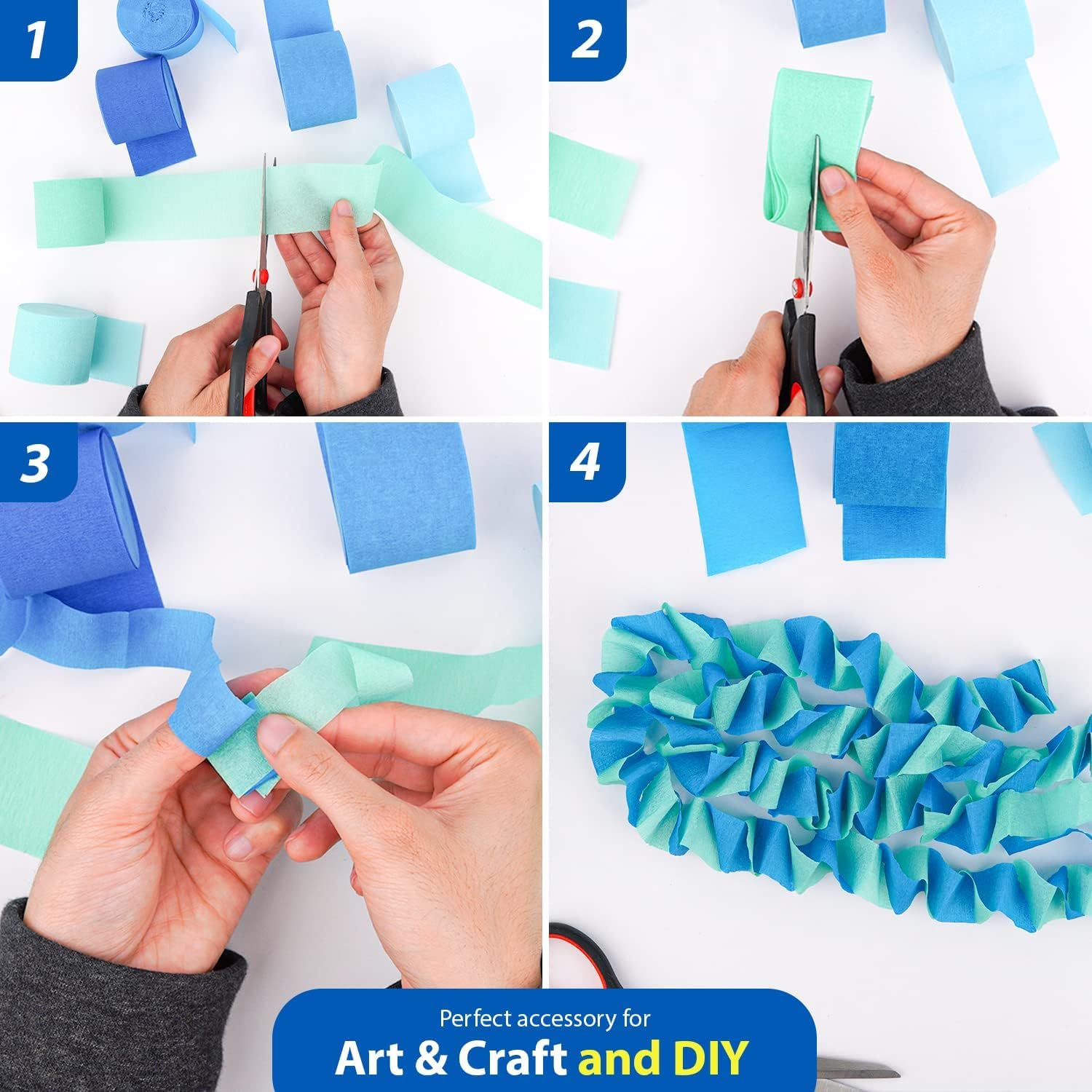 1

2

3

4

Perfect accessory for
Art & Craft and DIY