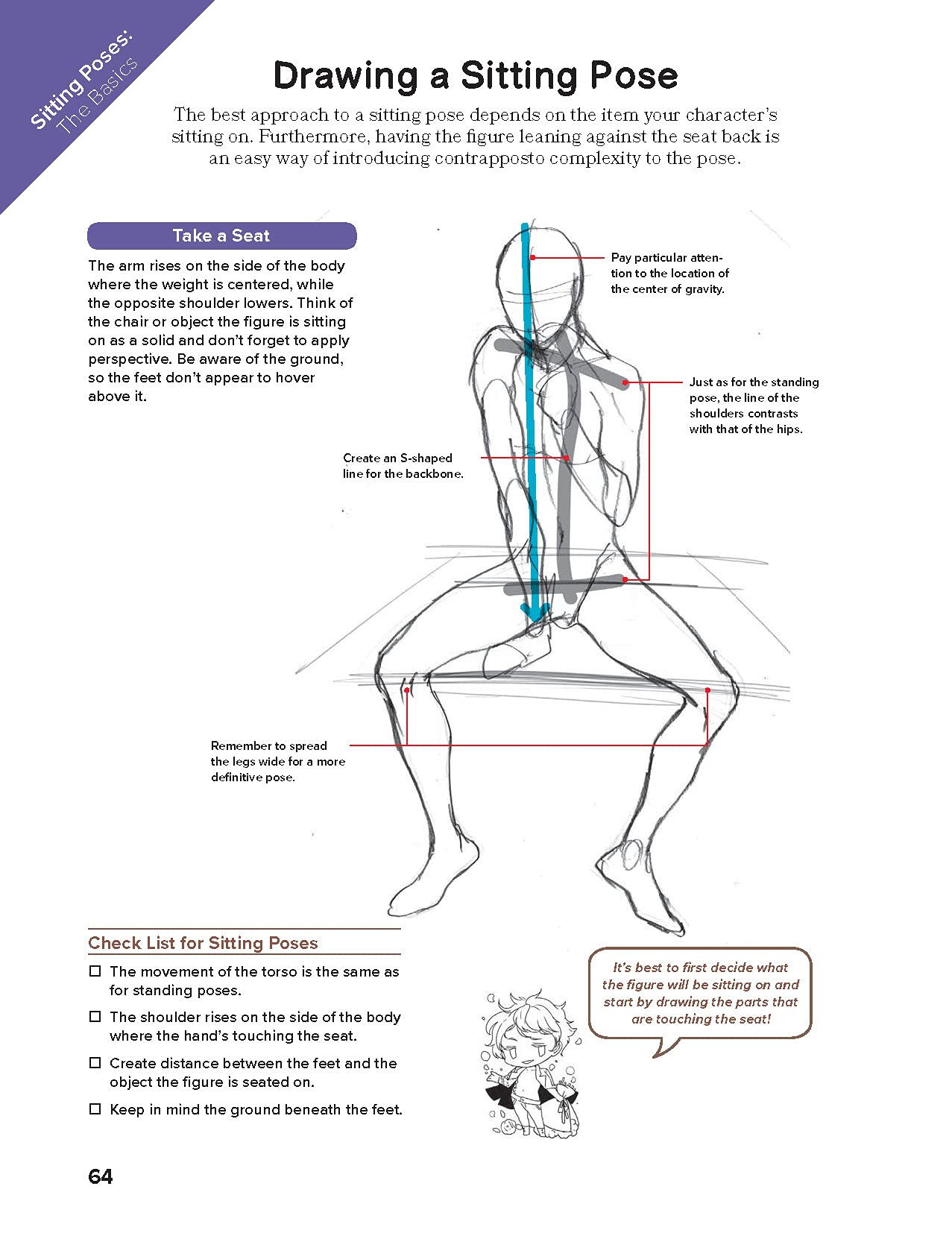 Sitting Poses: The Basics

Drawing a Sitting Pose

The best approach to a sitting pose depends on the item your character's sitting on. Furthermore, having the figure leaning against the seat back is an easy way of introducing contrapposto complexity to the pose.

Take a Seat

The arm rises on the side of the body where the weight is centered, while the opposite shoulder lowers. Think of the chair or object the figure is sitting on as a solid and don't forget to apply perspective. Be aware of the ground, so the feet don't appear to hover above it.

Pay particular attention to the location of the center of gravity.

Just as for the standing pose, the line of the shoulders contrasts with that of the hips.

Create an S-shaped line for the backbone.

Remember to spread the legs wide for a more definitive pose.

Check List for Sitting Poses

☐ The movement of the torso is the same as for standing poses.

☐ The shoulder rises on the side of the body where the hand's touching the seat.

☐ Create distance between the feet and the object the figure is seated on.

☐ Keep in mind the ground beneath the feet.

It's best to first decide what the figure will be sitting on and start by drawing the parts that are touching the seat!

64