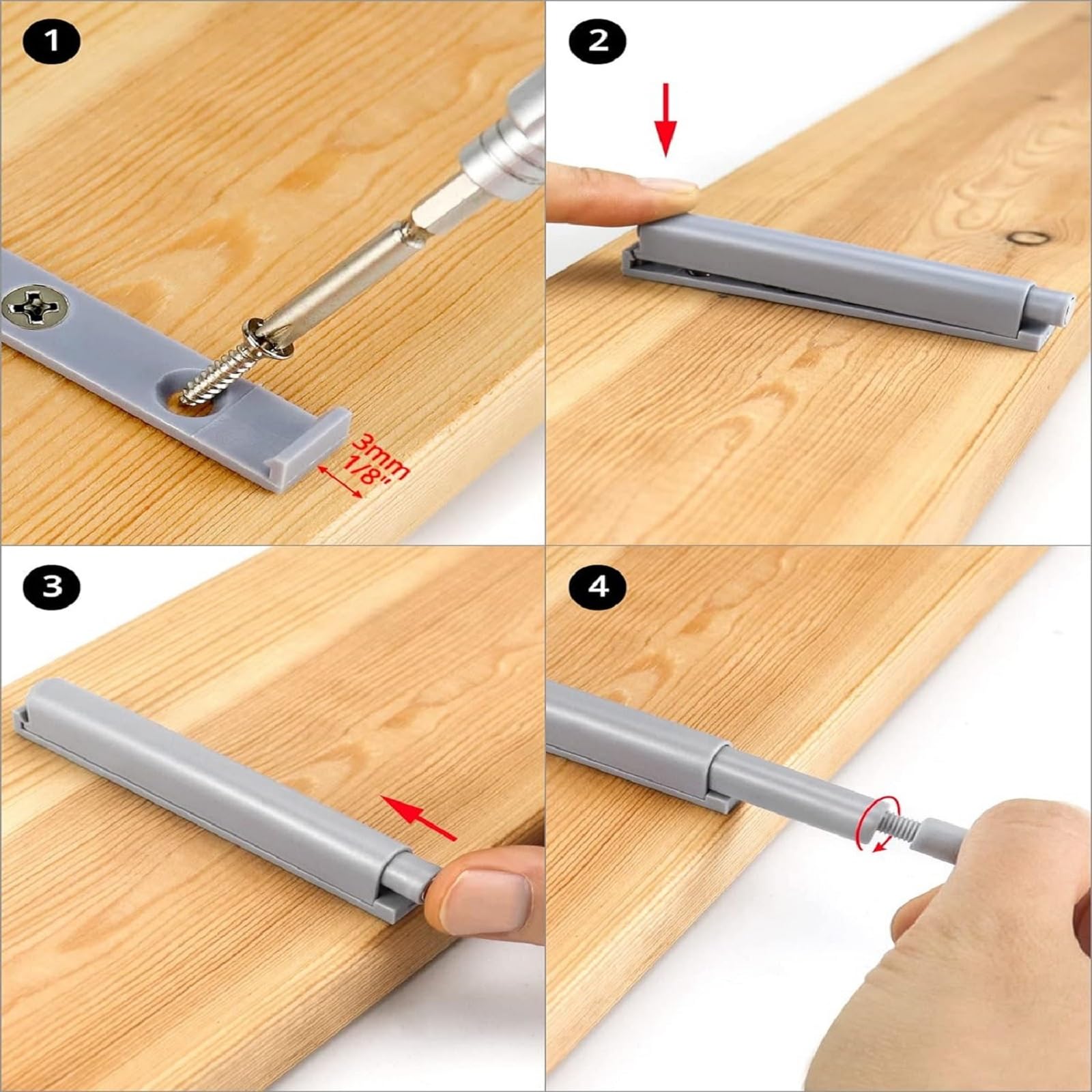 1

3mm
1/8"

2

3

4