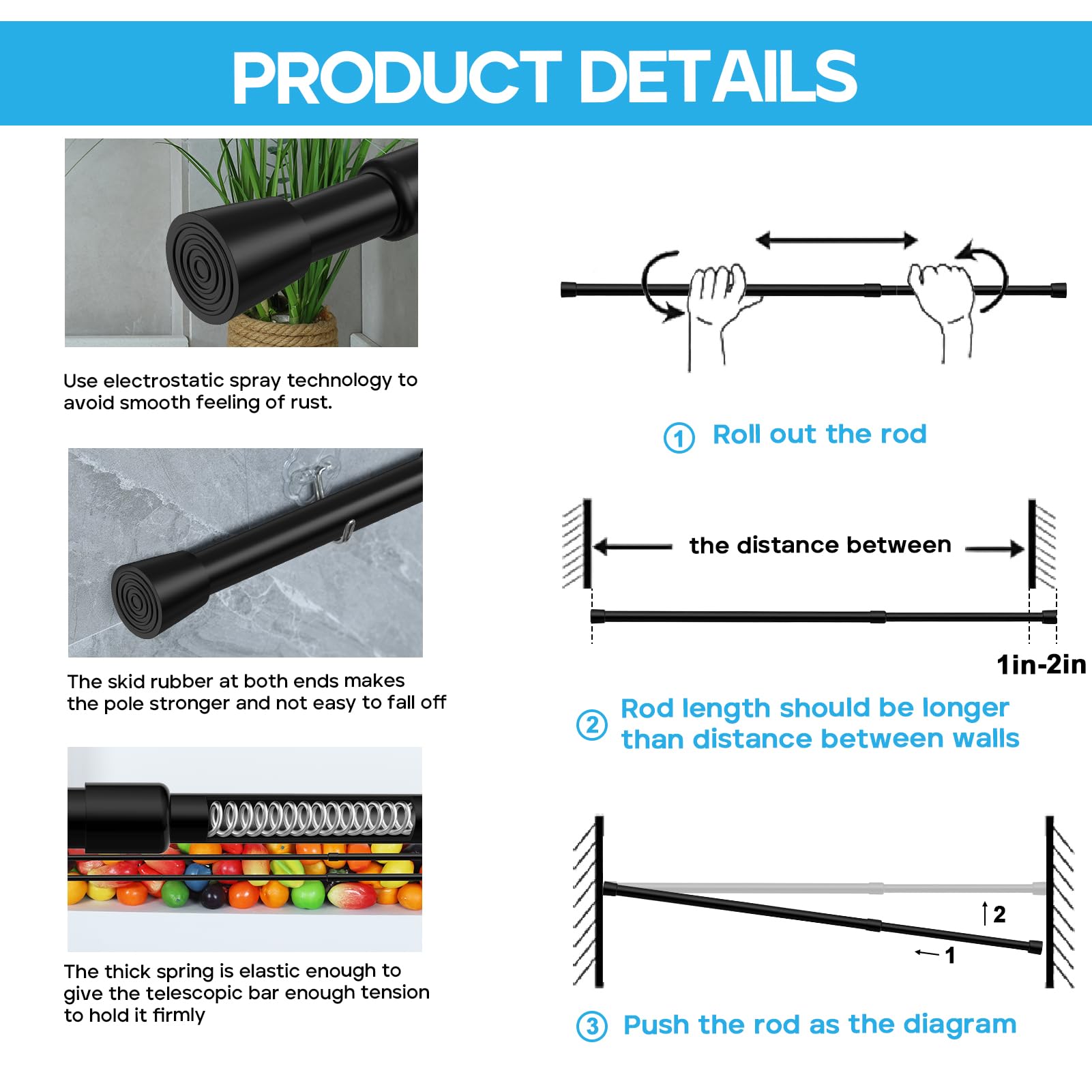 PRODUCT DETAILS

Use electrostatic spray technology to avoid smooth feeling of rust.

The skid rubber at both ends makes the pole stronger and not easy to fall off

The thick spring is elastic enough to give the telescopic bar enough tension to hold it firmly

① Roll out the rod

the distance between

1in-2in

② Rod length should be longer than distance between walls

2

1

③ Push the rod as the diagram