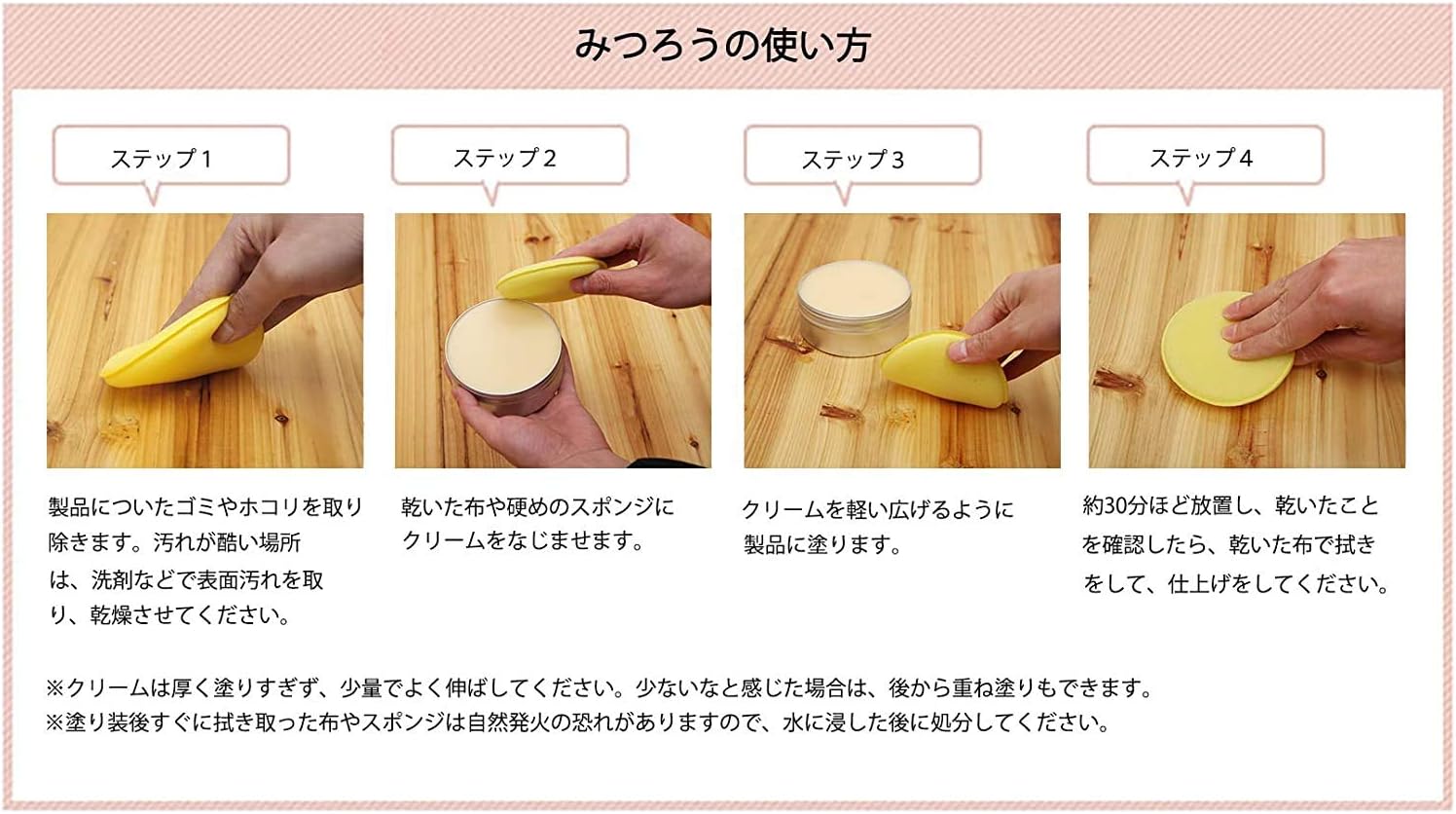 みつろうの使い方

ステップ１

製品についたゴミやホコリを取り除きます。汚れが酷い場所は、洗剤などで表面汚れを取り、乾燥させてください。

ステップ２

乾いた布や硬めのスポンジにクリームをなじませます。

ステップ３

クリームを軽い広げるように製品に塗ります。

ステップ４

約30分ほど放置し、乾いたことを確認したら、乾いた布で拭きをして、仕上げをしてください。

※クリームは厚く塗りすぎず、少量でよく伸ばしてください。少ないなと感じた場合は、後から重ね塗りもできます。
※塗り装後すぐに拭き取った布やスポンジは自然発火の恐れがありますので、水に浸した後に処分してください。