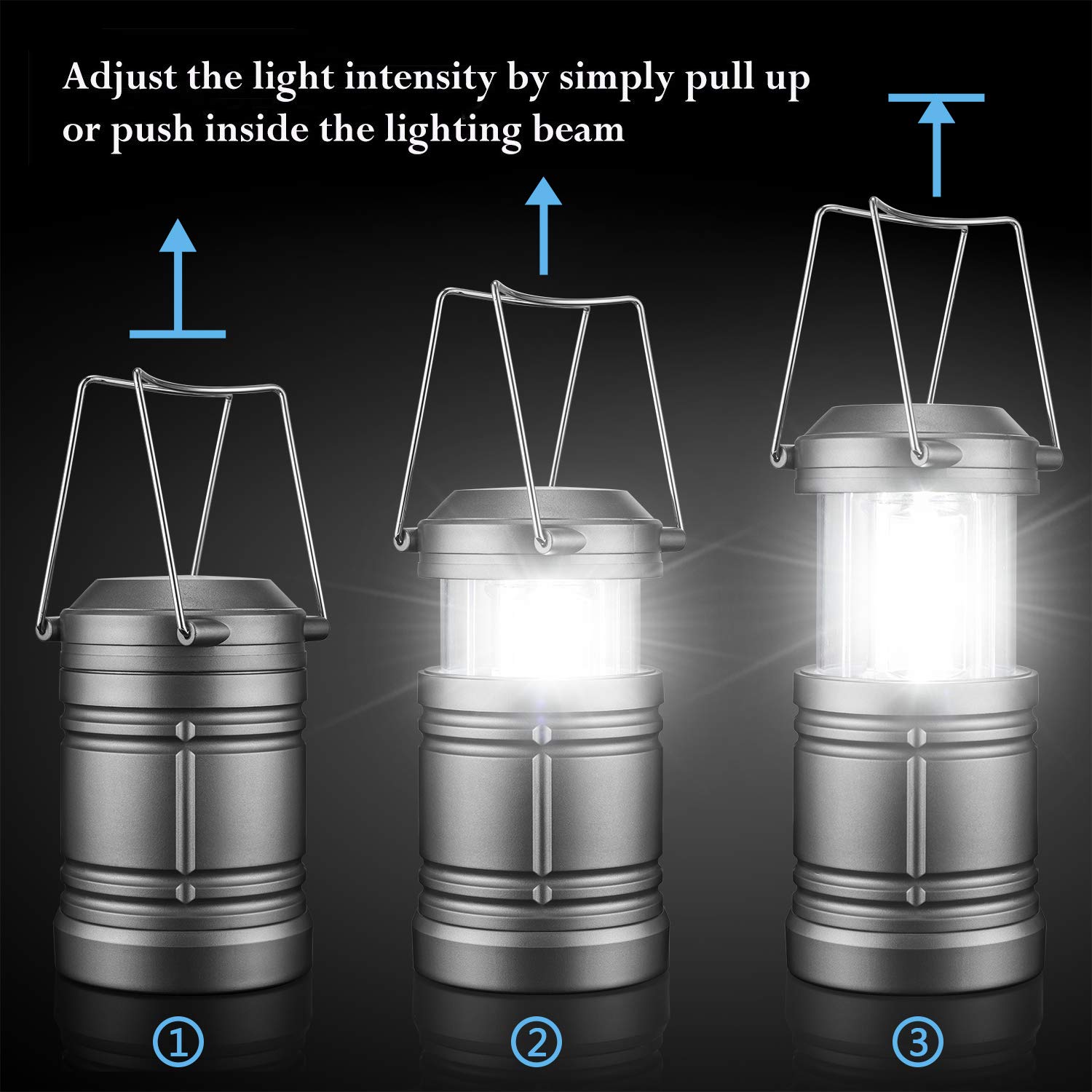 Adjust the light intensity by simply pull up or push inside the lighting beam

①

②

③