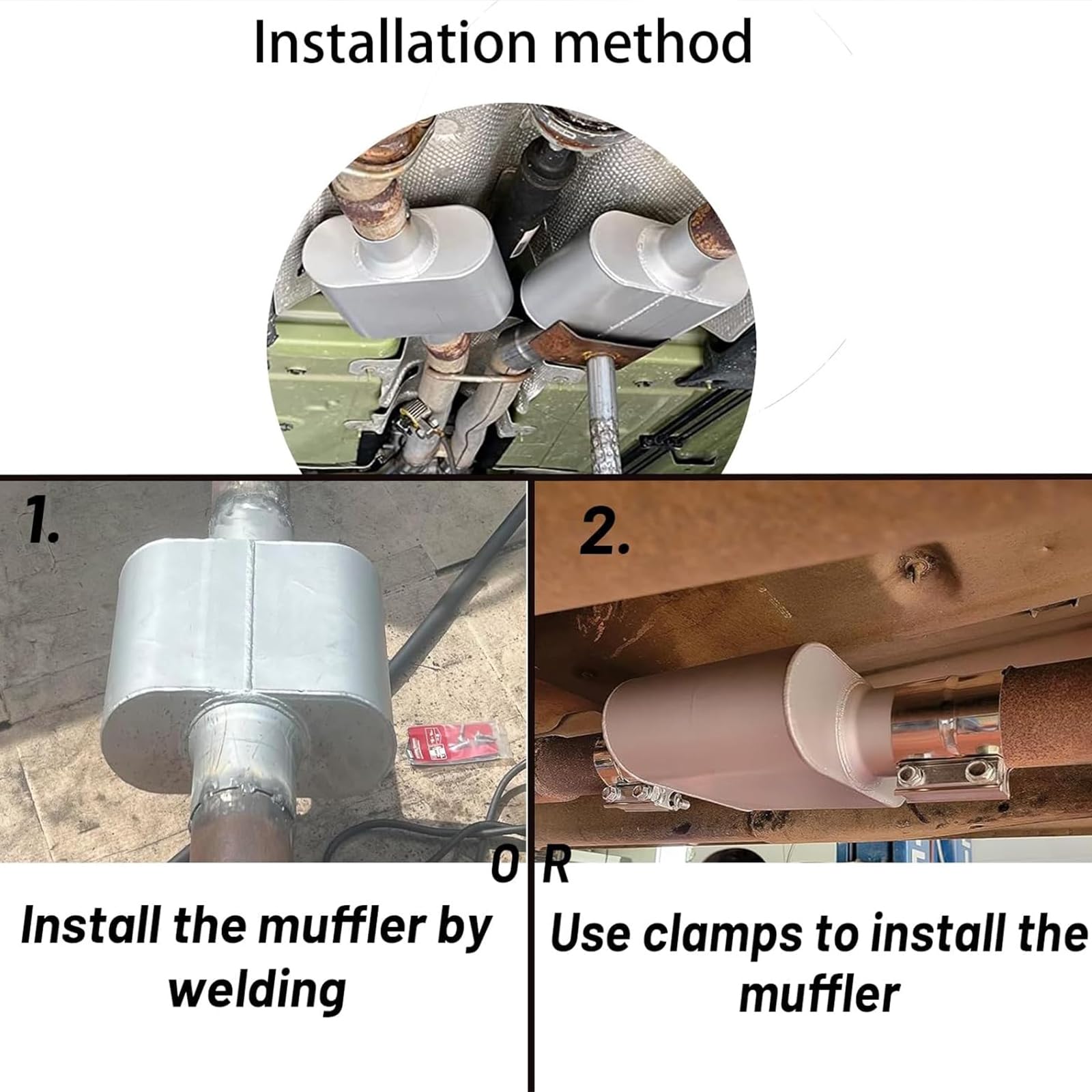 Installation method

1.

2.

OR

Install the muffler by welding

Use clamps to install the muffler