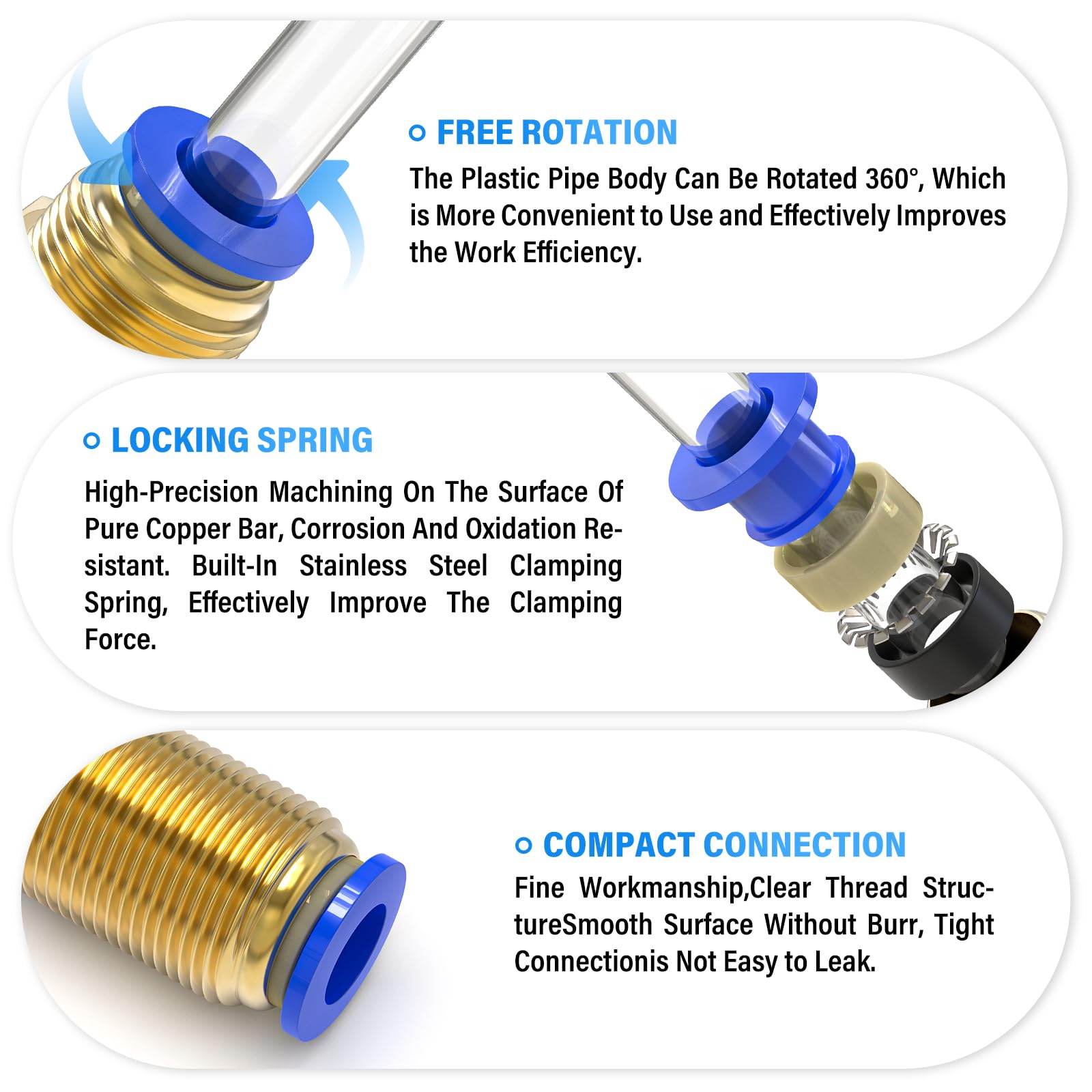 FREE ROTATION

The Plastic Pipe Body Can Be Rotated 360°, Which is More Convenient to Use and Effectively Improves the Work Efficiency.

LOCKING SPRING

High-Precision Machining On The Surface Of Pure Copper Bar, Corrosion And Oxidation Resistant. Built-In Stainless Steel Clamping Spring, Effectively Improve The Clamping Force.

COMPACT CONNECTION

Fine Workmanship,Clear Thread StructureSmooth Surface Without Burr, Tight Connectionis Not Easy to Leak.