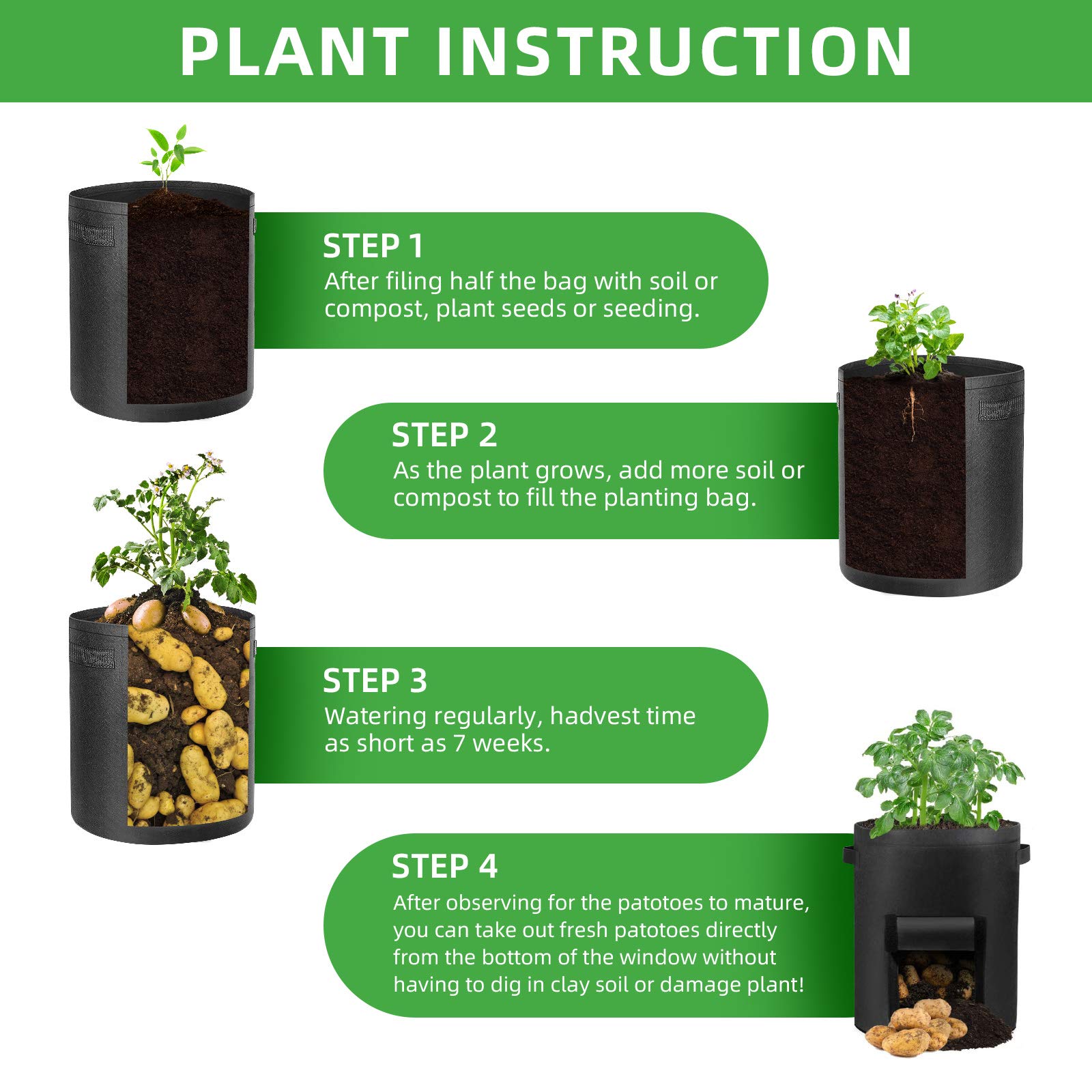 PLANT INSTRUCTION

STEP 1
After filing half the bag with soil or compost, plant seeds or seeding.

STEP 2
As the plant grows, add more soil or compost to fill the planting bag.

STEP 3
Watering regularly, hadvest time as short as 7 weeks.

STEP 4
After observing for the patotoes to mature, you can take out fresh patotoes directly from the bottom of the window without having to dig in clay soil or damage plant!