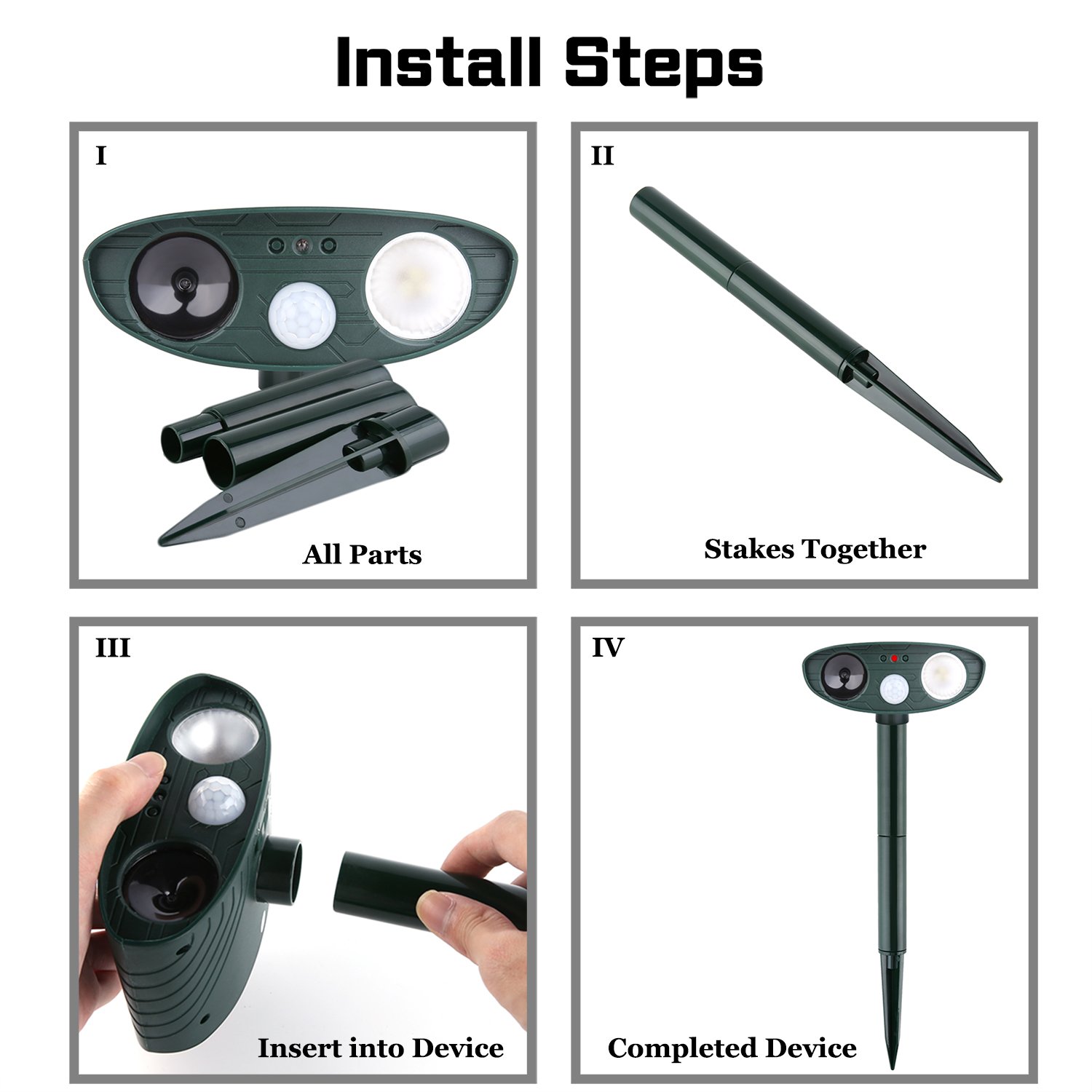 Install Steps

I

All Parts

II

Stakes Together

III

Insert into Device

IV

Completed Device