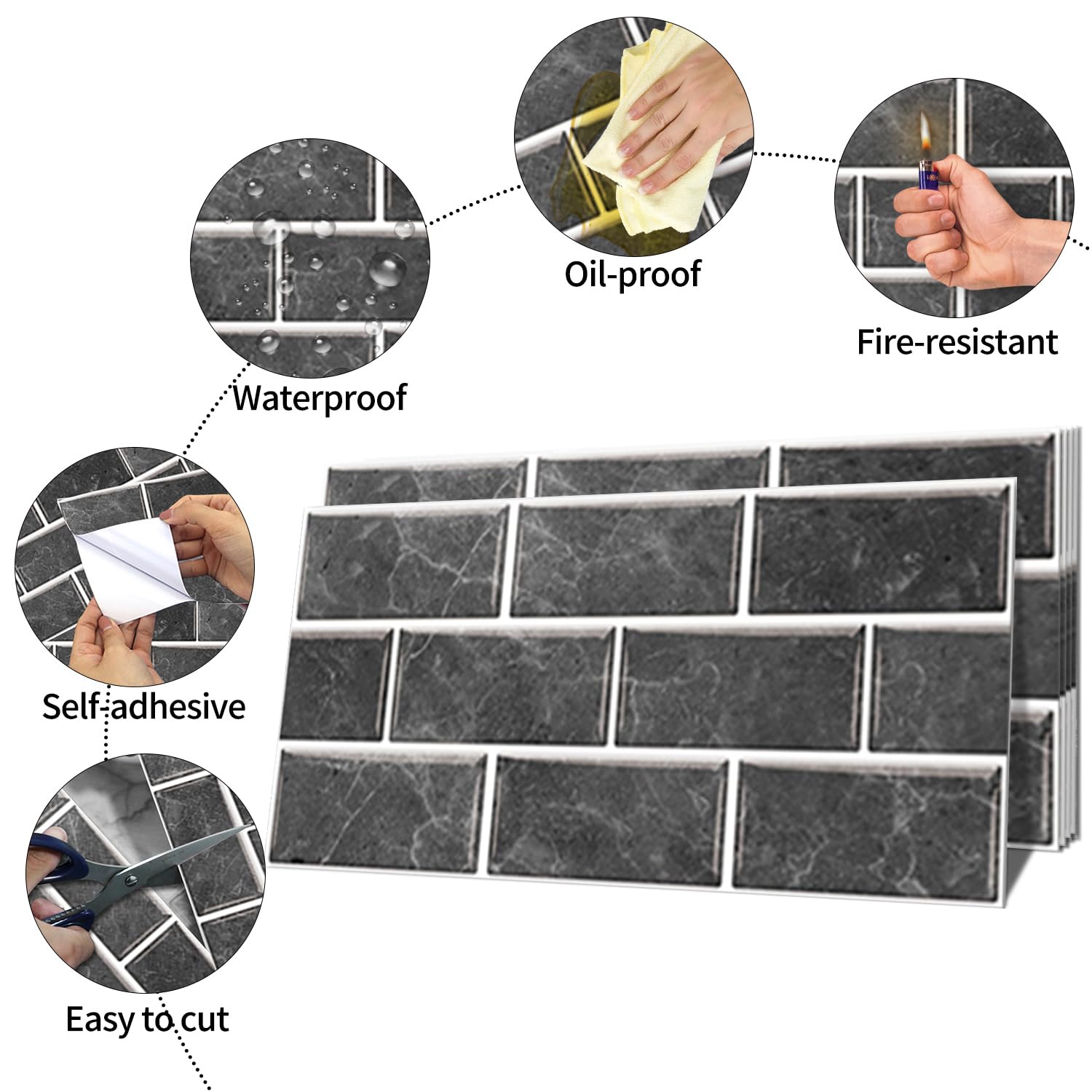 Oil-proof

Fire-resistant

Waterproof

Self-adhesive

Easy to cut