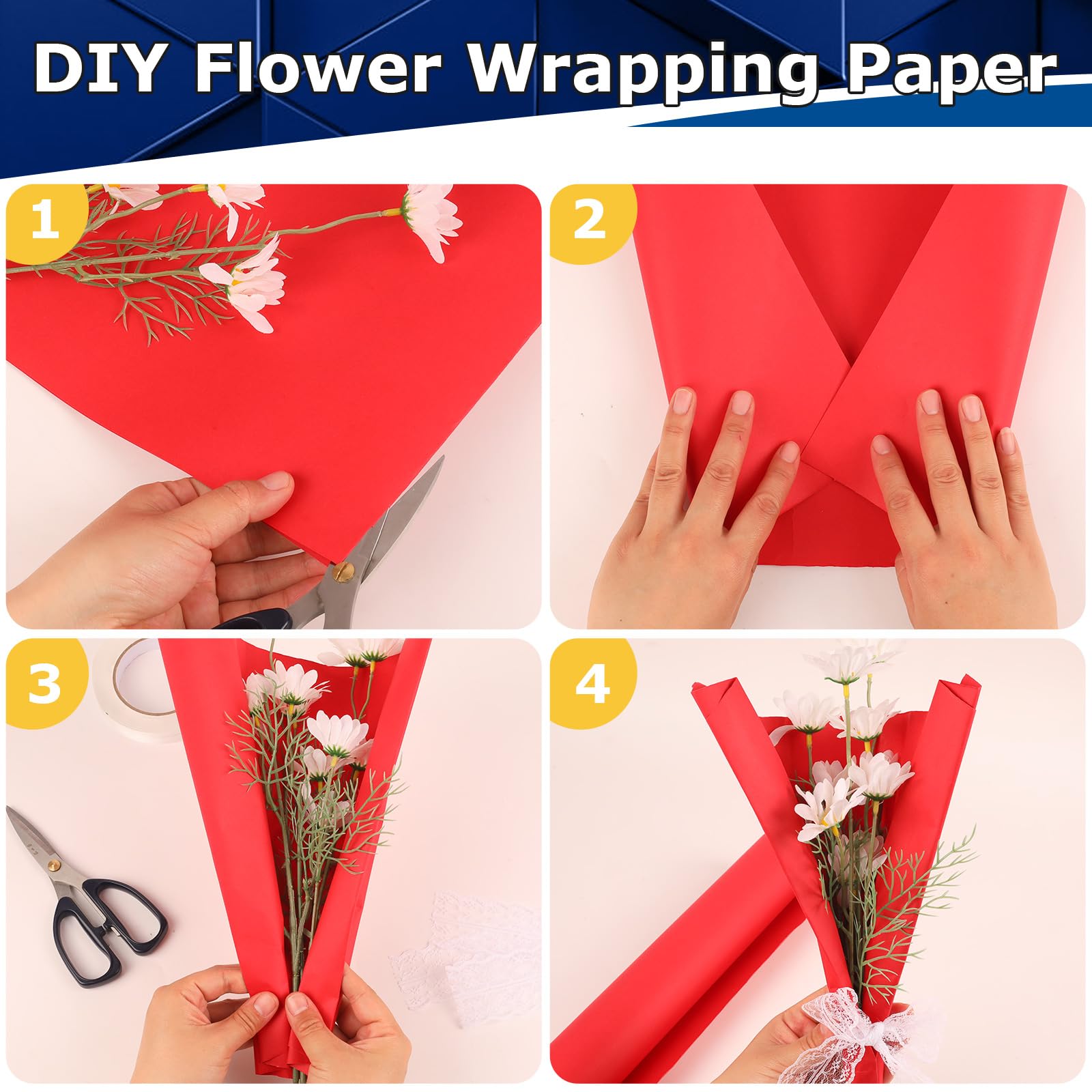 DIY Flower Wrapping Paper

1

2

3

4