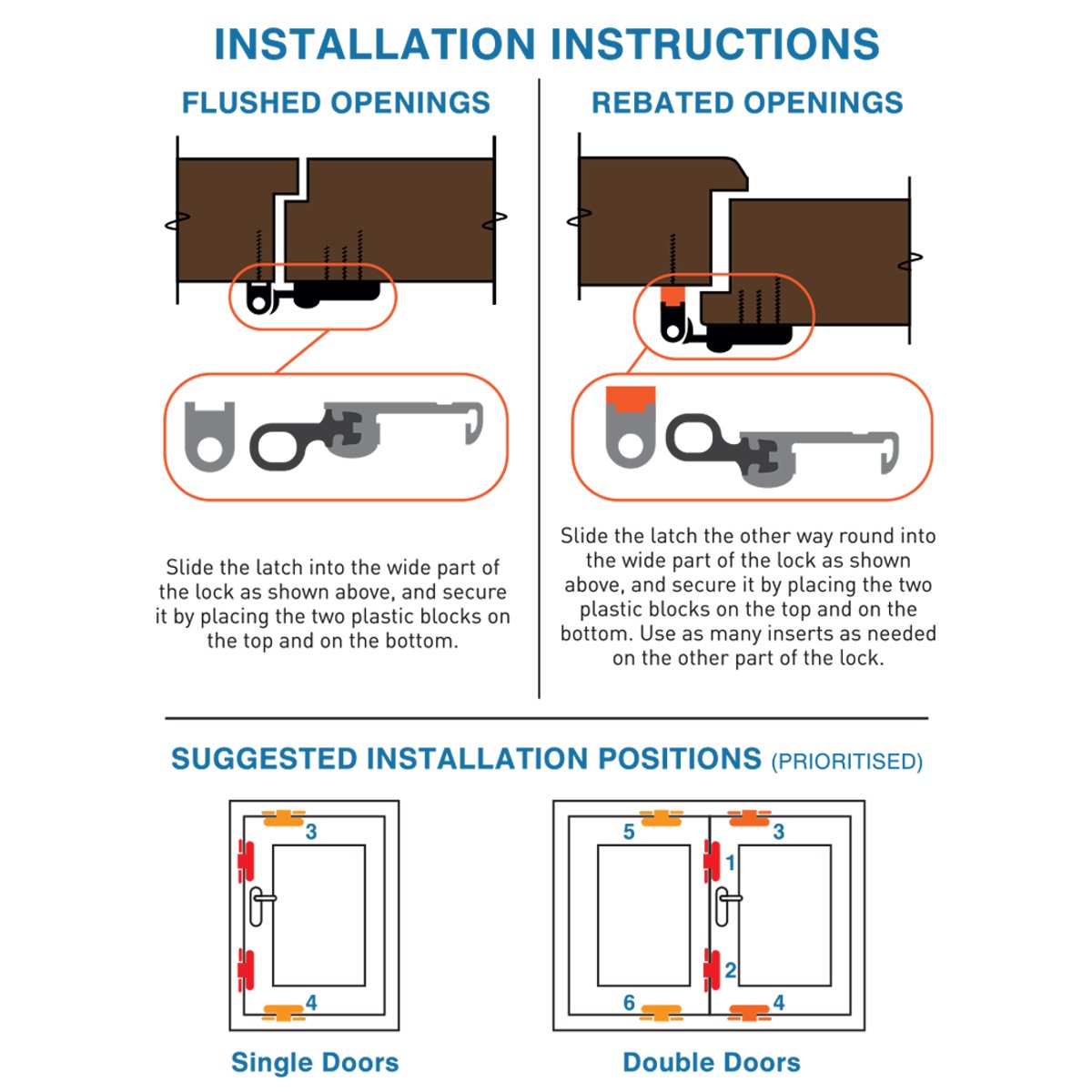 INSTALLATION INSTRUCTIONS

FLUSHED OPENINGS

Slide the latch into the wide part of the lock as shown above, and secure it by placing the two plastic blocks on the top and on the bottom.

REBATED OPENINGS

Slide the latch the other way round into the wide part of the lock as shown above, and secure it by placing the two plastic blocks on the top and on the bottom. Use as many inserts as needed on the other part of the lock.

SUGGESTED INSTALLATION POSITIONS (PRIORITISED)

3

4

Single Doors

5

3

1

2

6

4

Double Doors