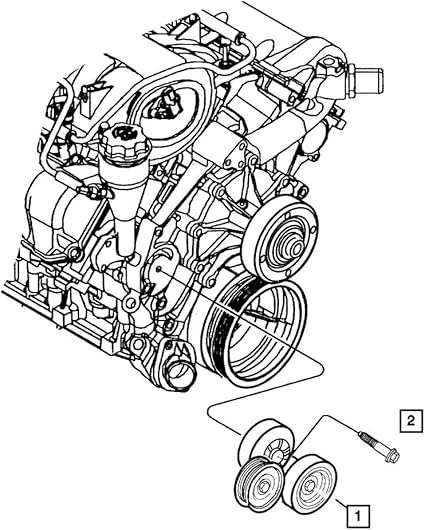 2

1