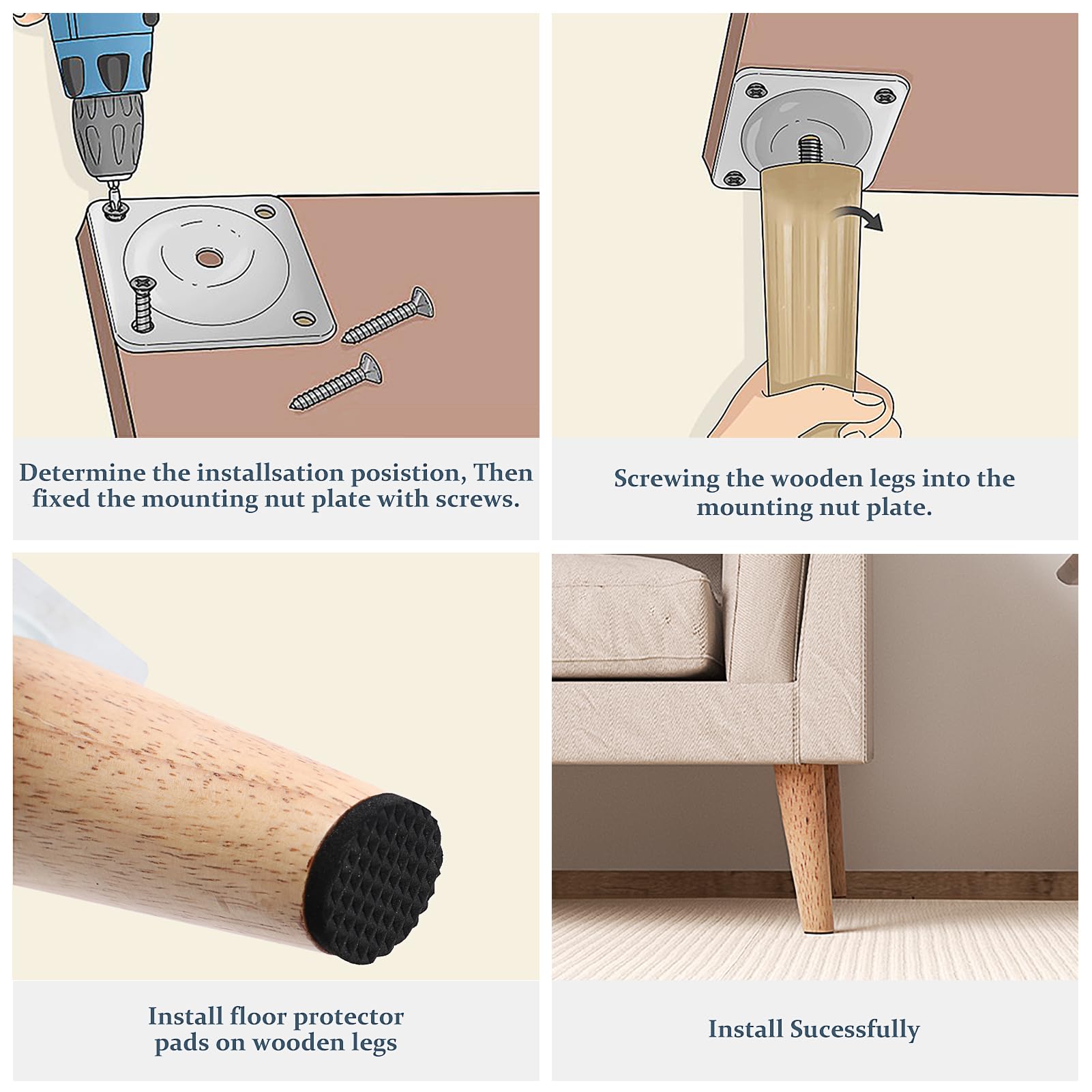 Determine the installsation posistion, Then fixed the mounting nut plate with screws.

Screwing the wooden legs into the mounting nut plate.

Install floor protector pads on wooden legs

Install Sucessfully