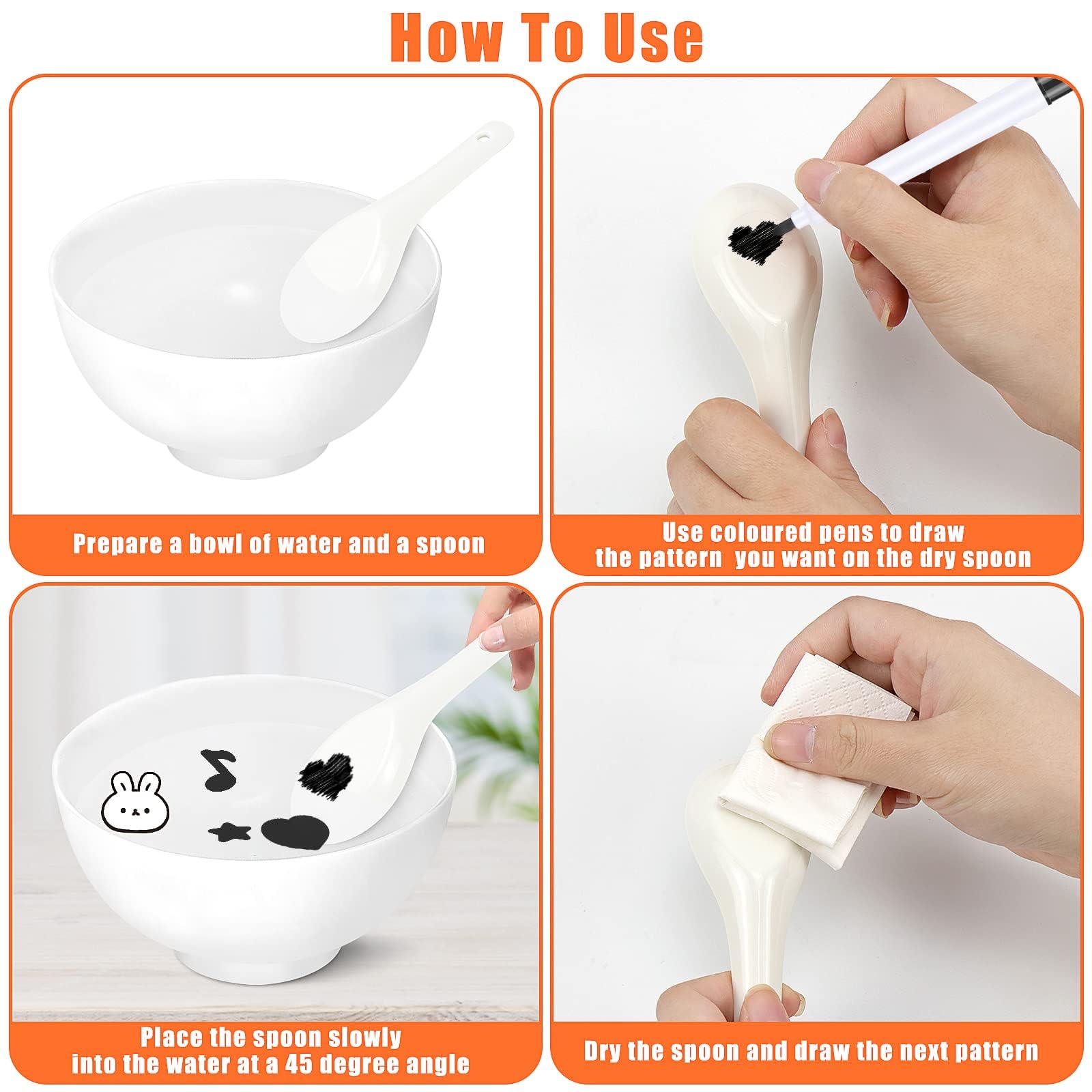 How To Use

Prepare a bowl of water and a spoon

Use coloured pens to draw the pattern you want on the dry spoon

Place the spoon slowly into the water at a 45 degree angle

Dry the spoon and draw the next pattern