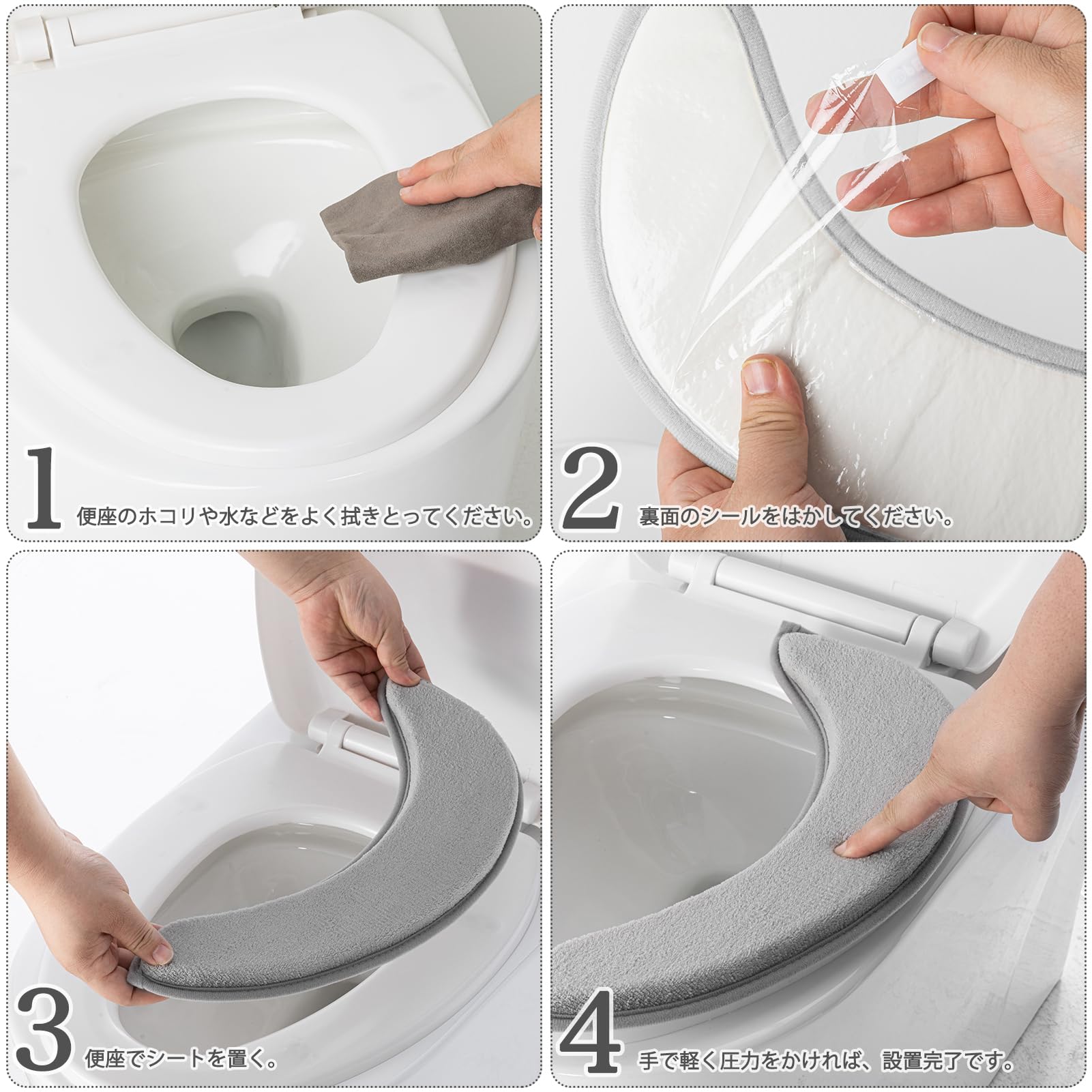 1 便座のホコリや水などをよく拭きとってください。

2 裏面のシールをはかしてください。

3 便座でシートを置く。

4 手で軽く圧力をかければ、設置完了です。