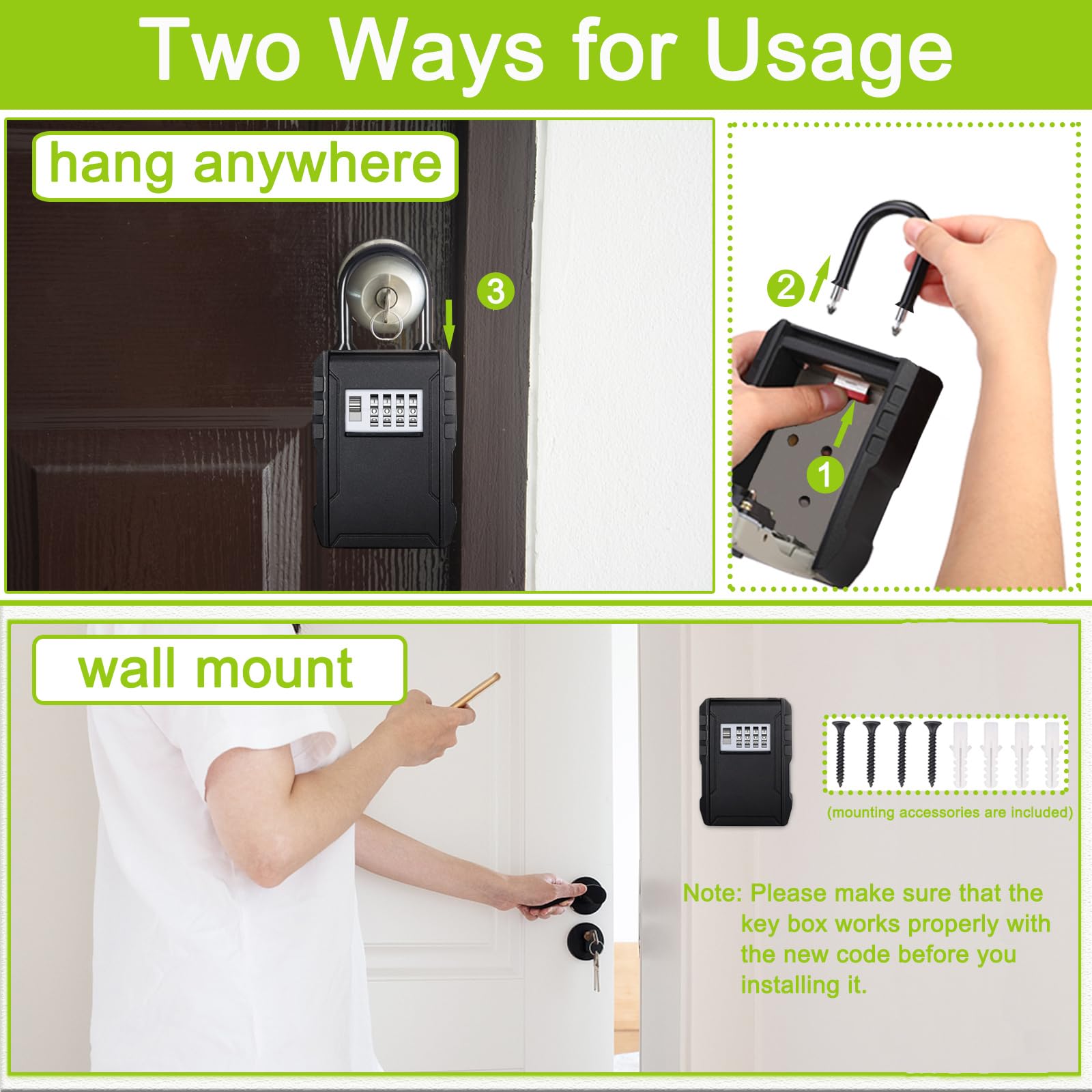 Two Ways for Usage

hang anywhere

3

2

1

wall mount

(mounting accessories are included)

Note: Please make sure that the key box works properly with the new code before you installing it.