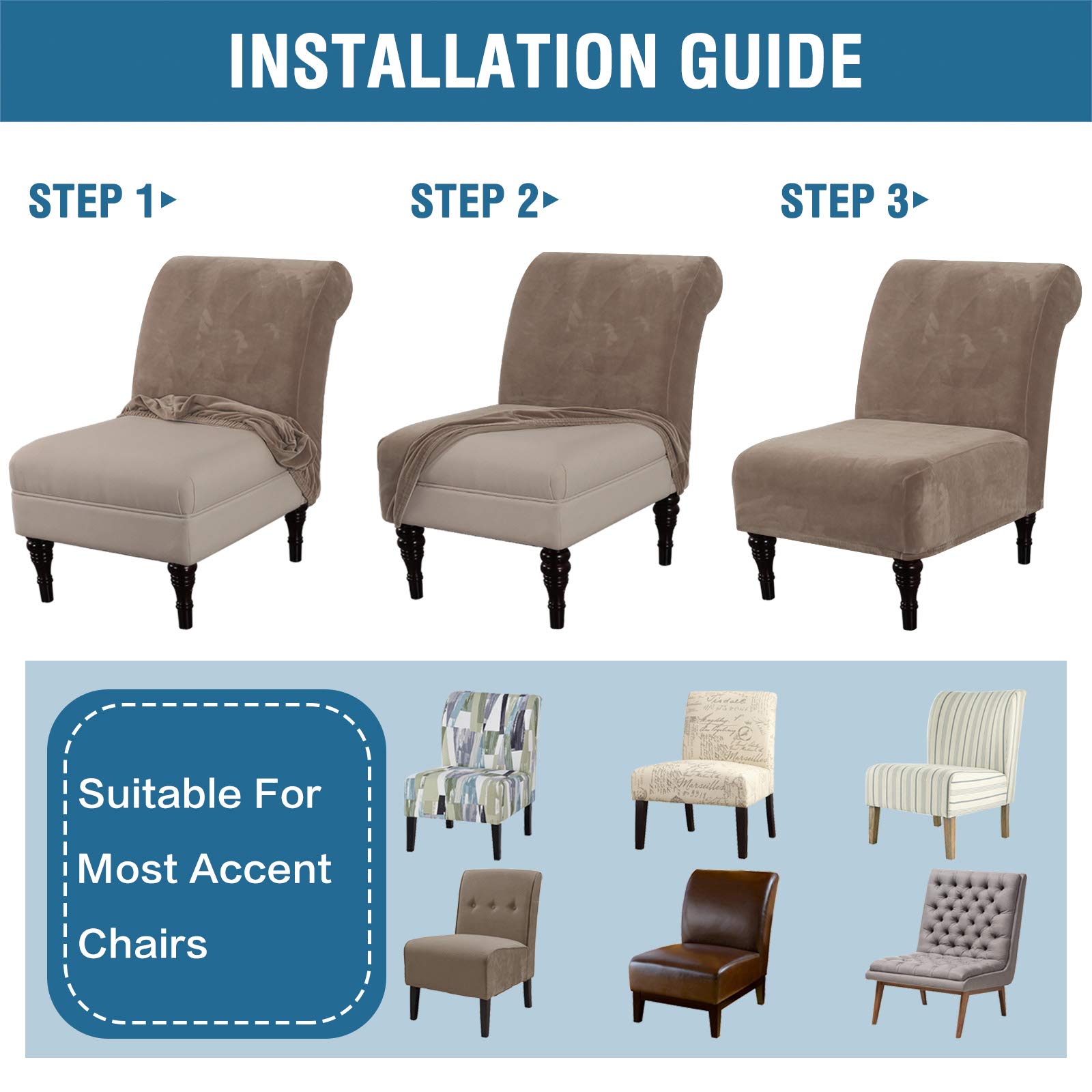 INSTALLATION GUIDE

STEP 1▸

STEP 2▸

STEP 3▸

Suitable For Most Accent Chairs