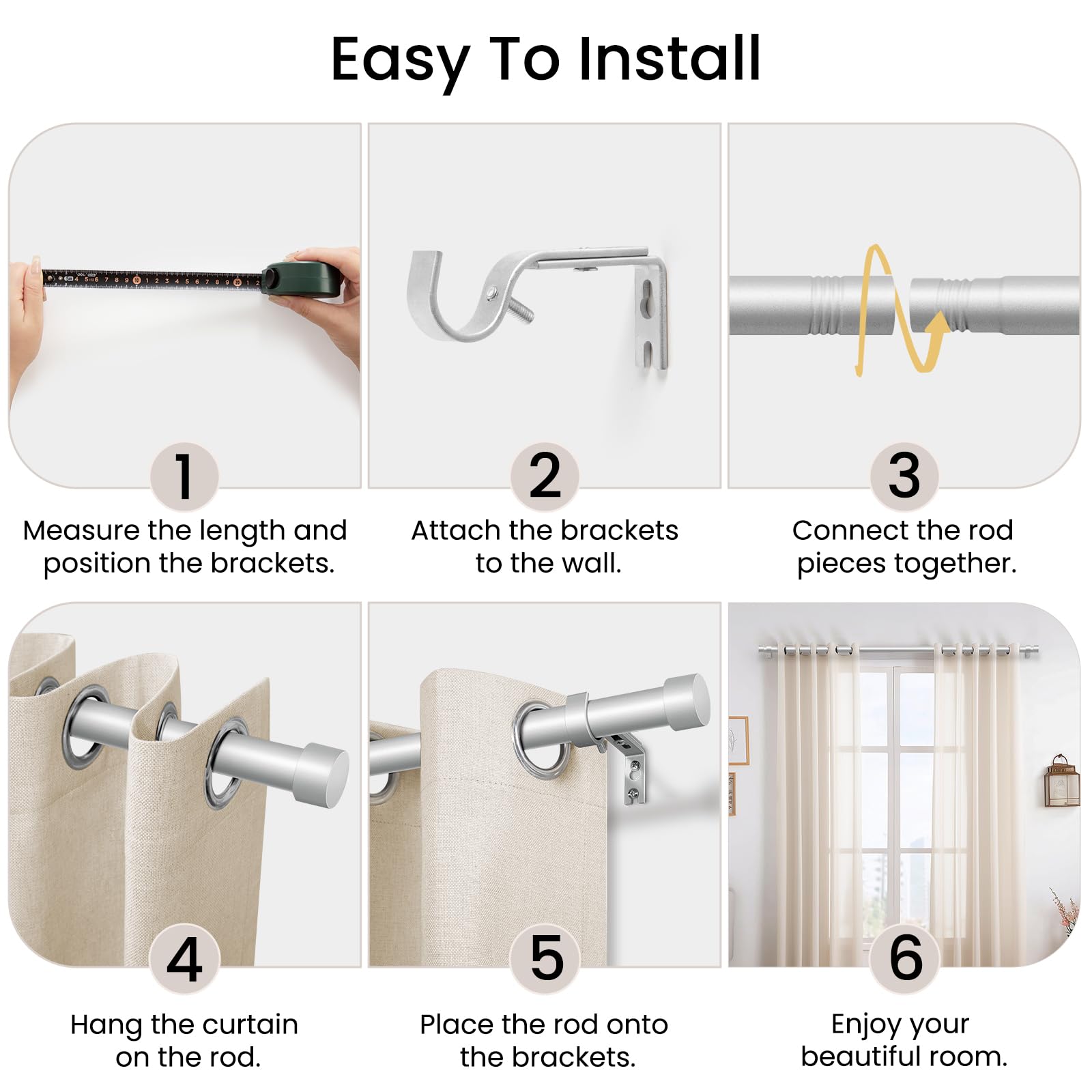 Easy To Install

1

Measure the length and position the brackets.

2

Attach the brackets to the wall.

3

Connect the rod pieces together.

4

Hang the curtain on the rod.

5

Place the rod onto the brackets.

6

Enjoy your beautiful room.