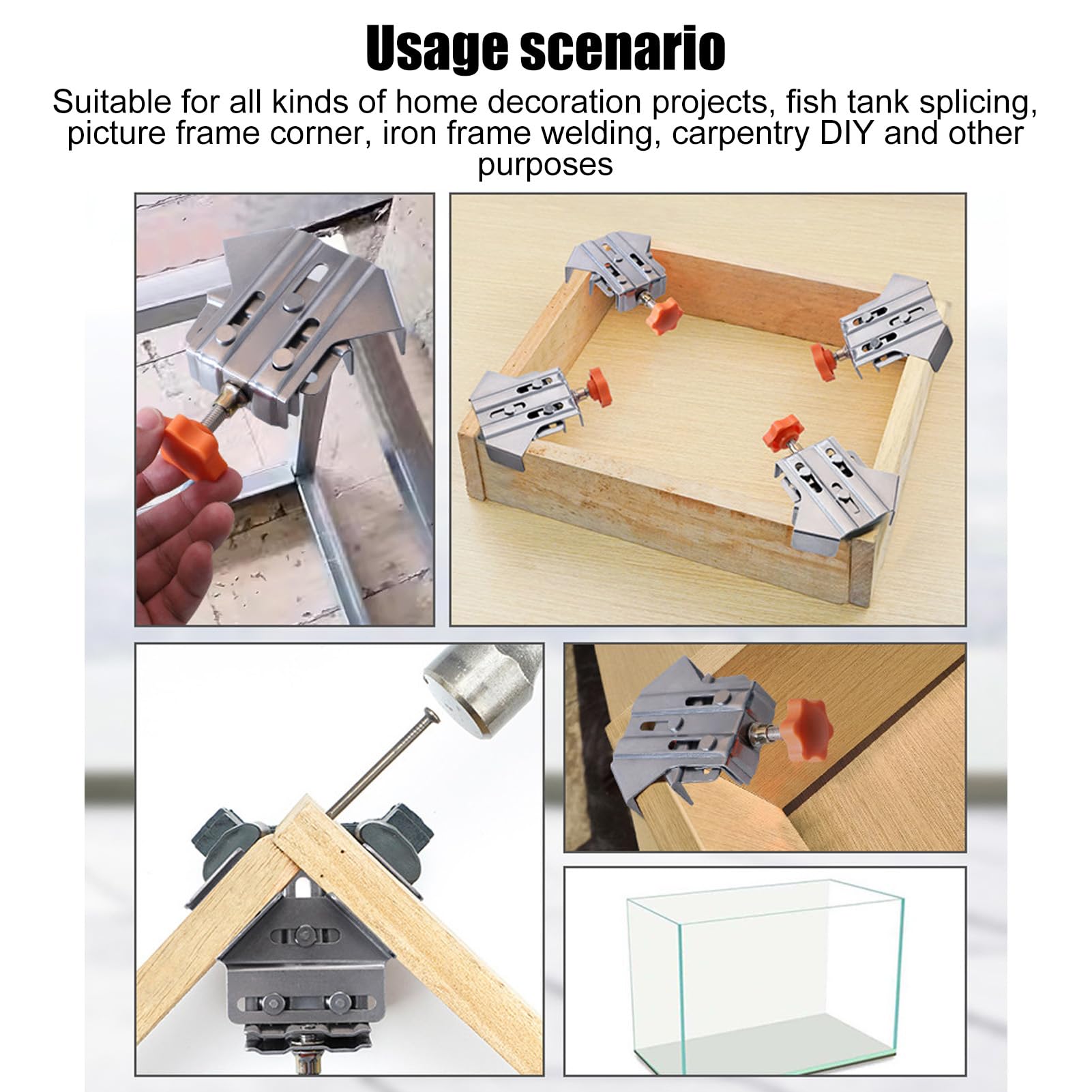 Usage scenario

Suitable for all kinds of home decoration projects, fish tank splicing, picture frame corner, iron frame welding, carpentry DIY and other purposes