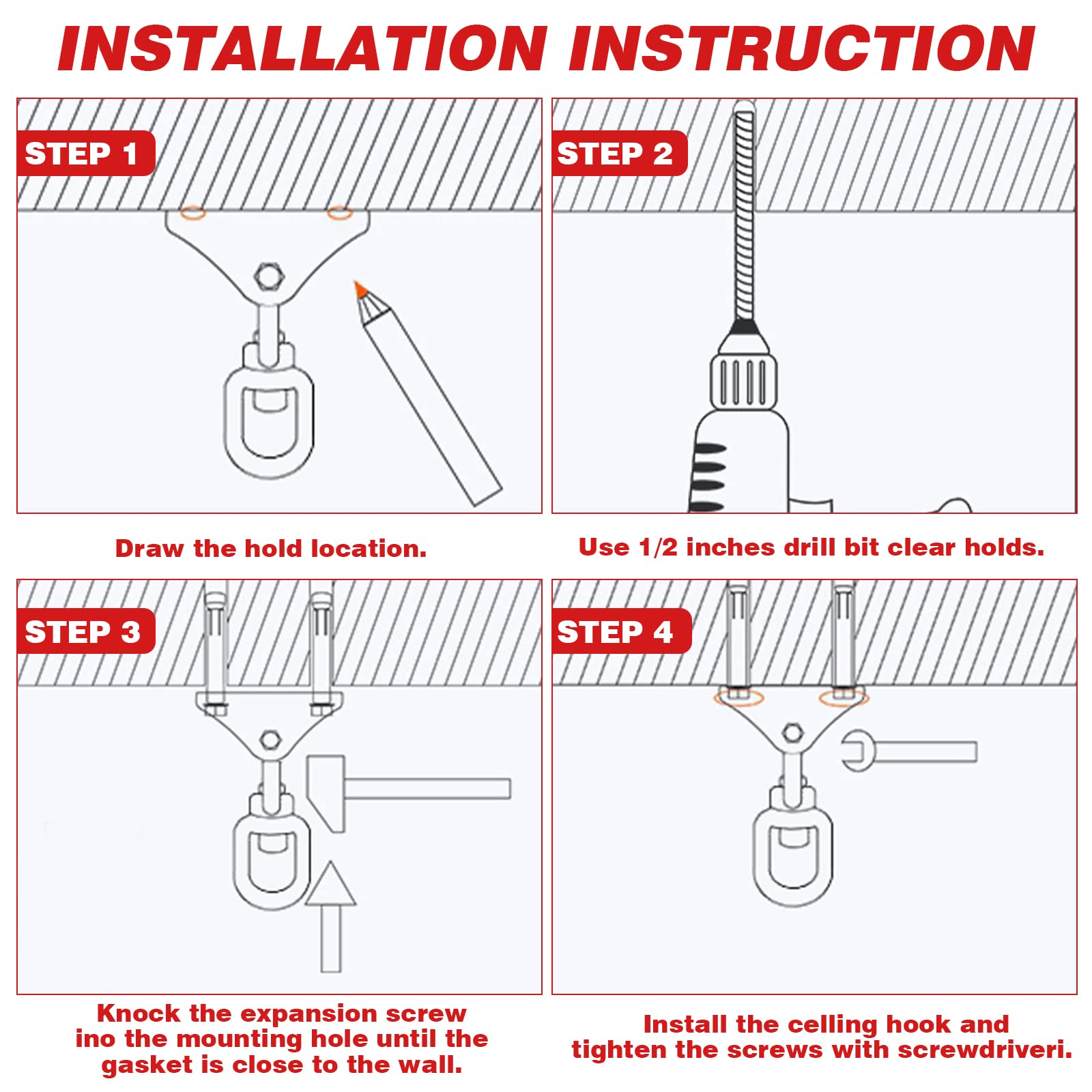 INSTALLATION INSTRUCTION

STEP 1

Draw the hold location.

STEP 2

Use 1/2 inches drill bit clear holds.

STEP 3

Knock the expansion screw ino the mounting hole until the gasket is close to the wall.

STEP 4

Install the celling hook and tighten the screws with screwdriveri.