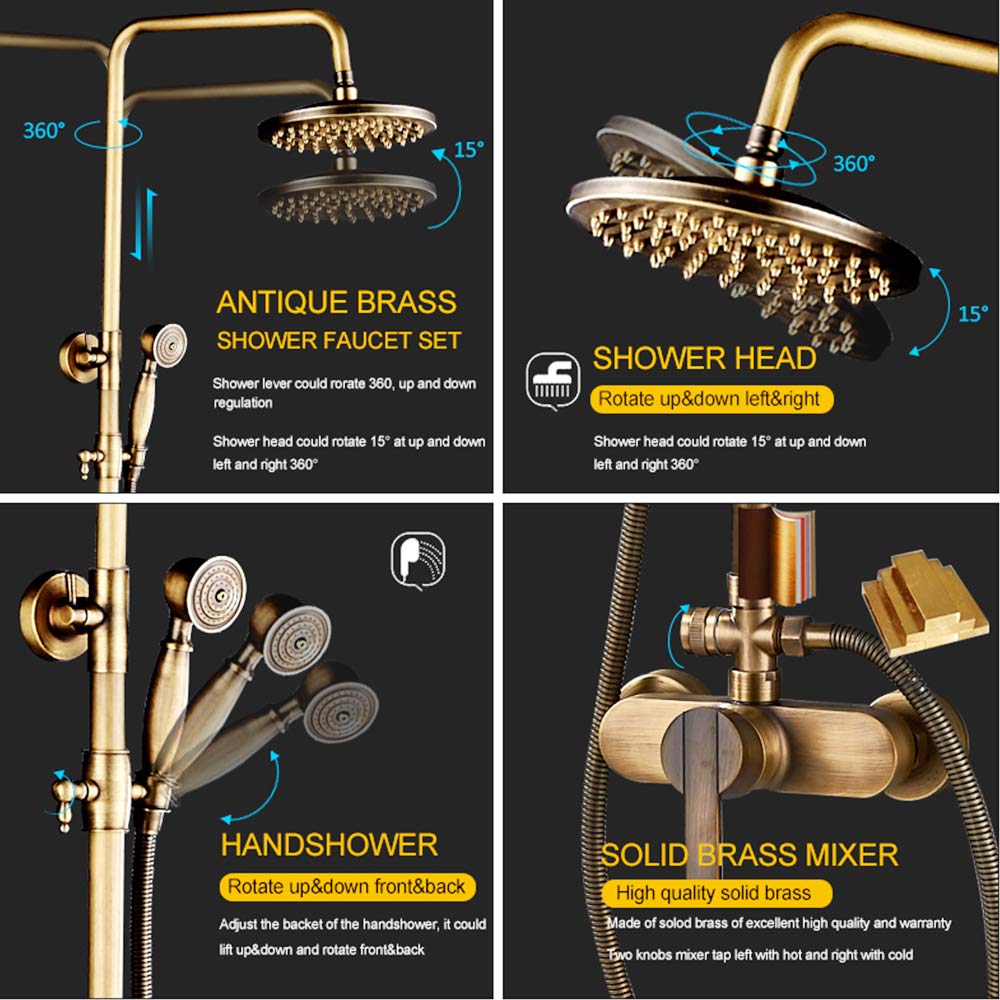 360°

15°

ANTIQUE BRASS
SHOWER FAUCET SET

Shower lever could rorate 360, up and down regulation

Shower head could rotate 15° at up and down left and right 360°

360°

15°

SHOWER HEAD

Rotate up&down left&right

Shower head could rotate 15° at up and down left and right 360°

HANDSHOWER

Rotate up&down front&back

Adjust the backet of the handshower, it could lift up&down and rotate front&back

SOLID BRASS MIXER

High quality solid brass

Made of solod brass of excellent high quality and warranty

Two knobs mixer tap left with hot and right with cold