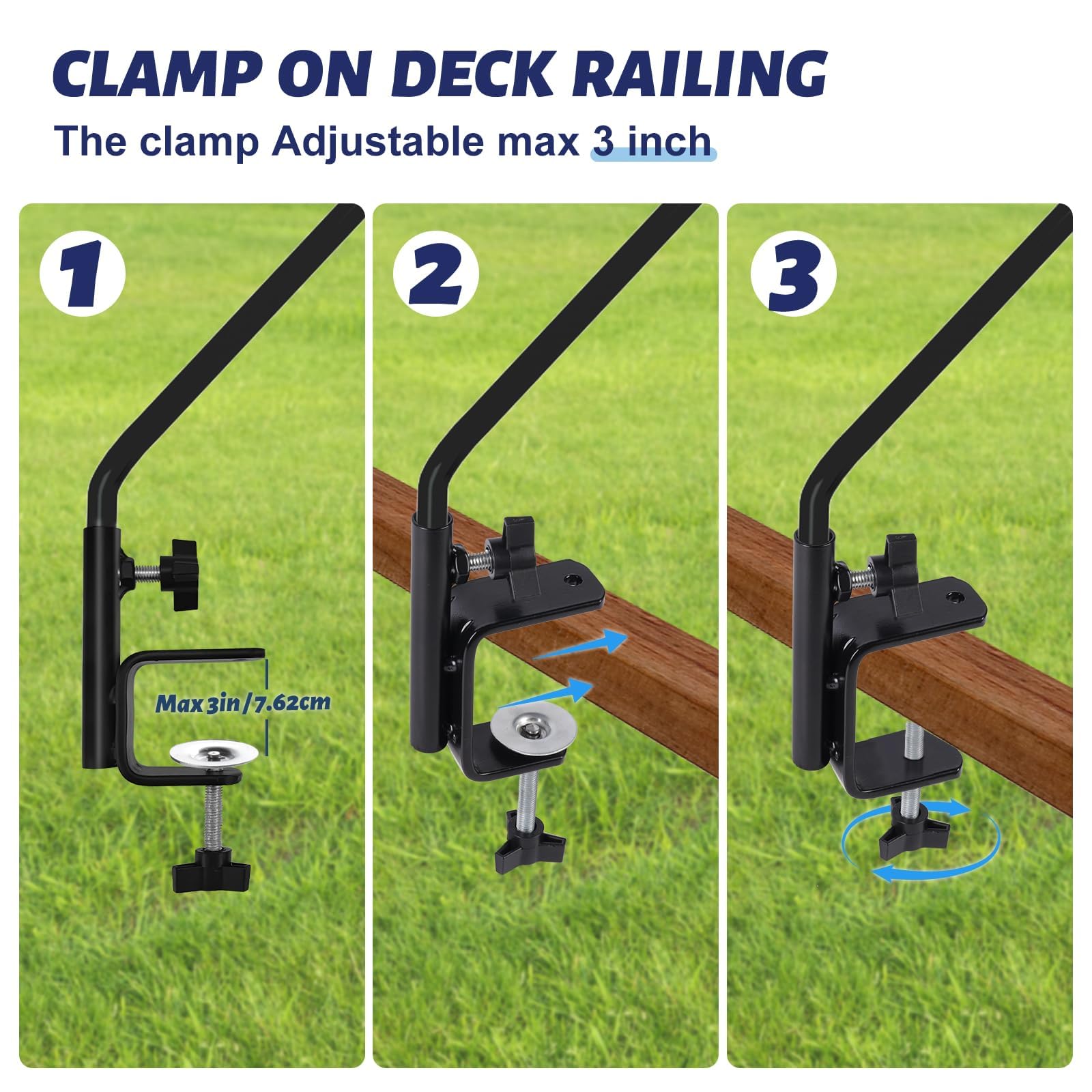 CLAMP ON DECK RAILING
The clamp Adjustable max 3 inch

1

Max 3in/7.62cm

2

3