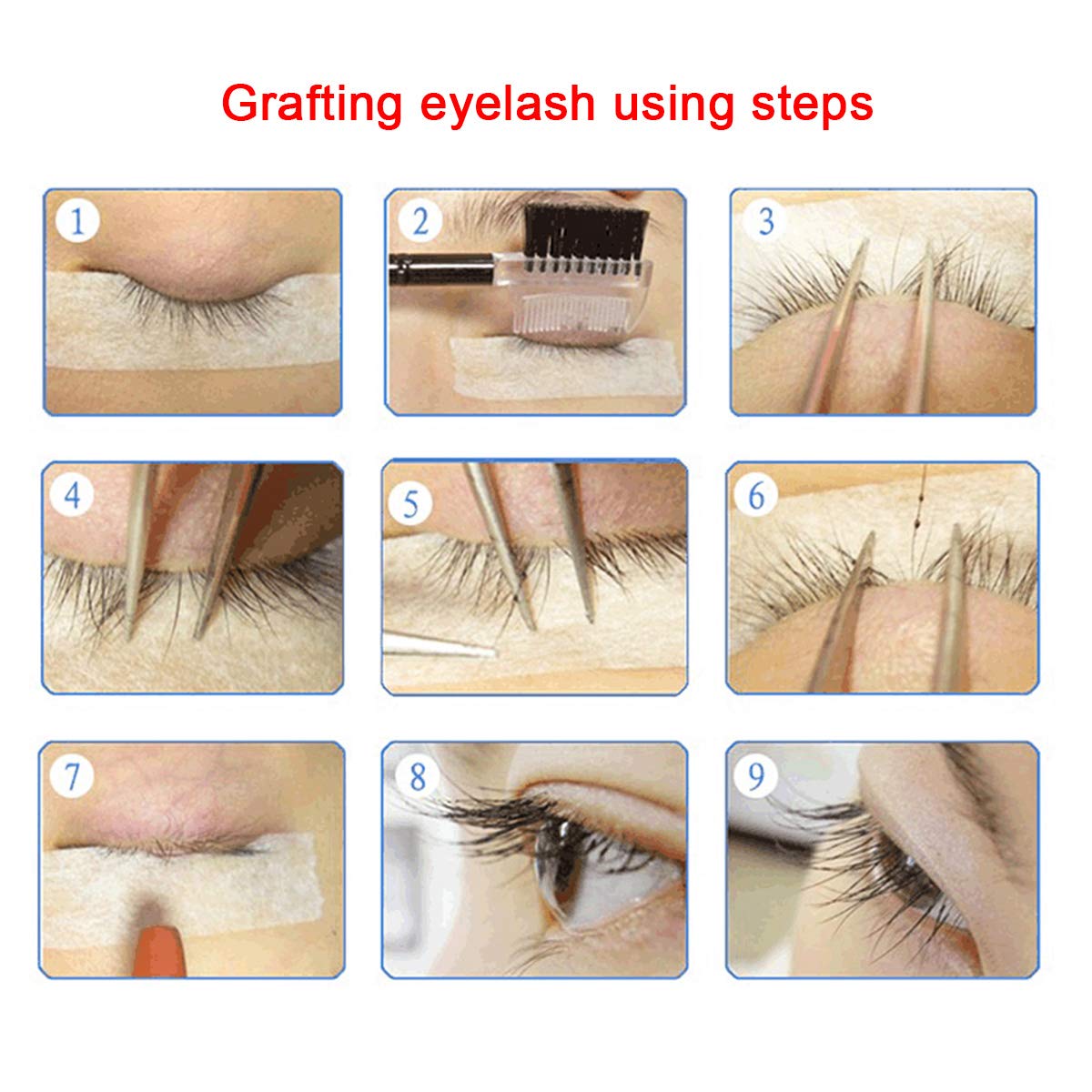 Grafting eyelash using steps

1

2

3

4

5

6

7

8

9