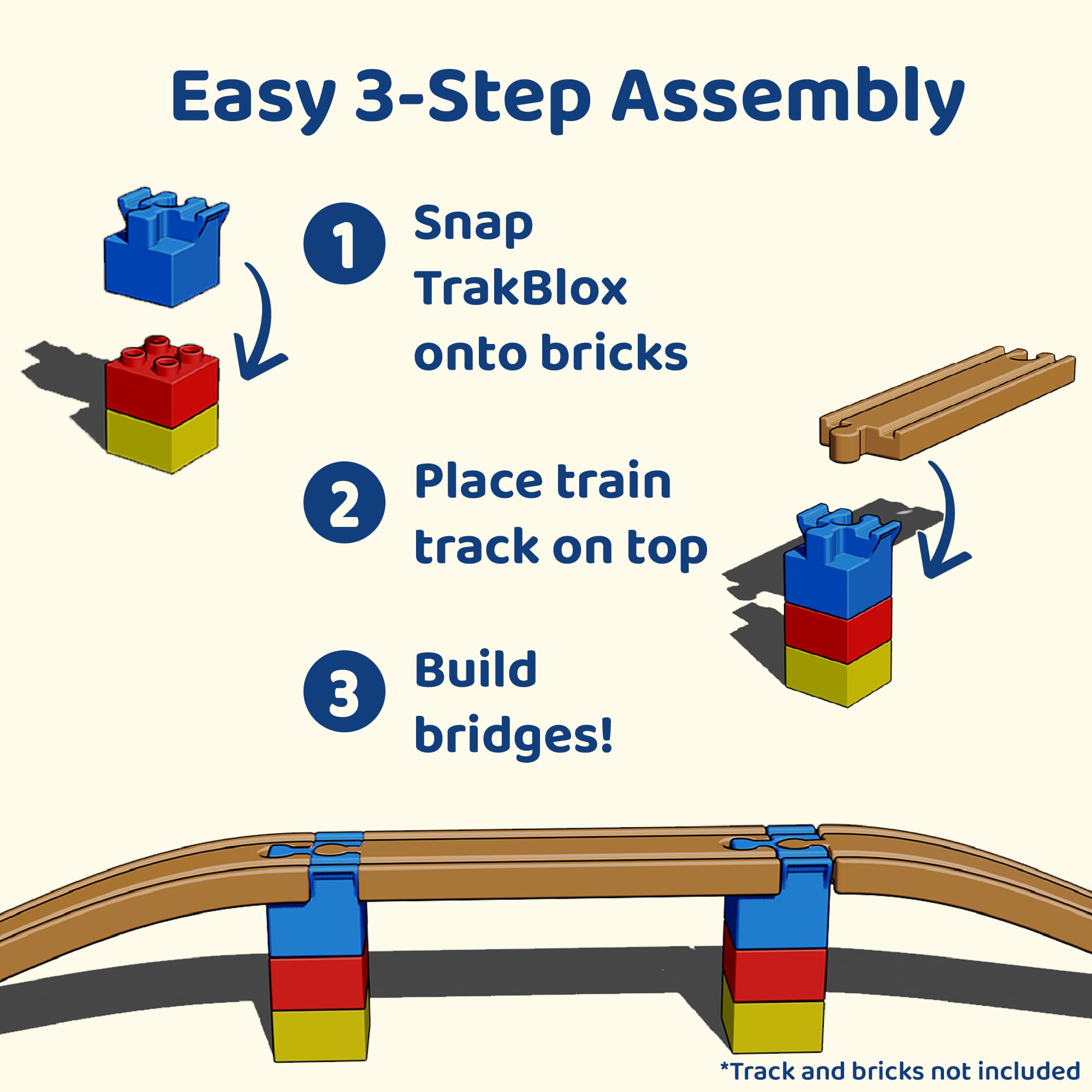 Easy 3-Step Assembly

1 Snap TrakBlox onto bricks

2 Place train track on top

3 Build bridges!

*Track and bricks not included