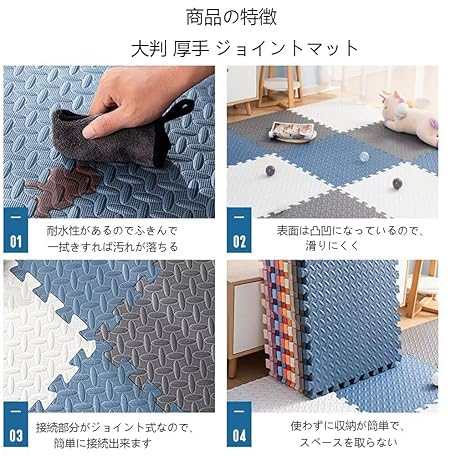 商品の特徴

大判 厚手 ジョイントマット

01

耐水性があるのでふきんで一拭きすれば汚れが落ちる

02

表面は凸凹になっているので、滑りにくく

03

接続部分がジョイント式なので、簡単に接続出来ます

04

使わずに収納が簡単で、スペースを取らない