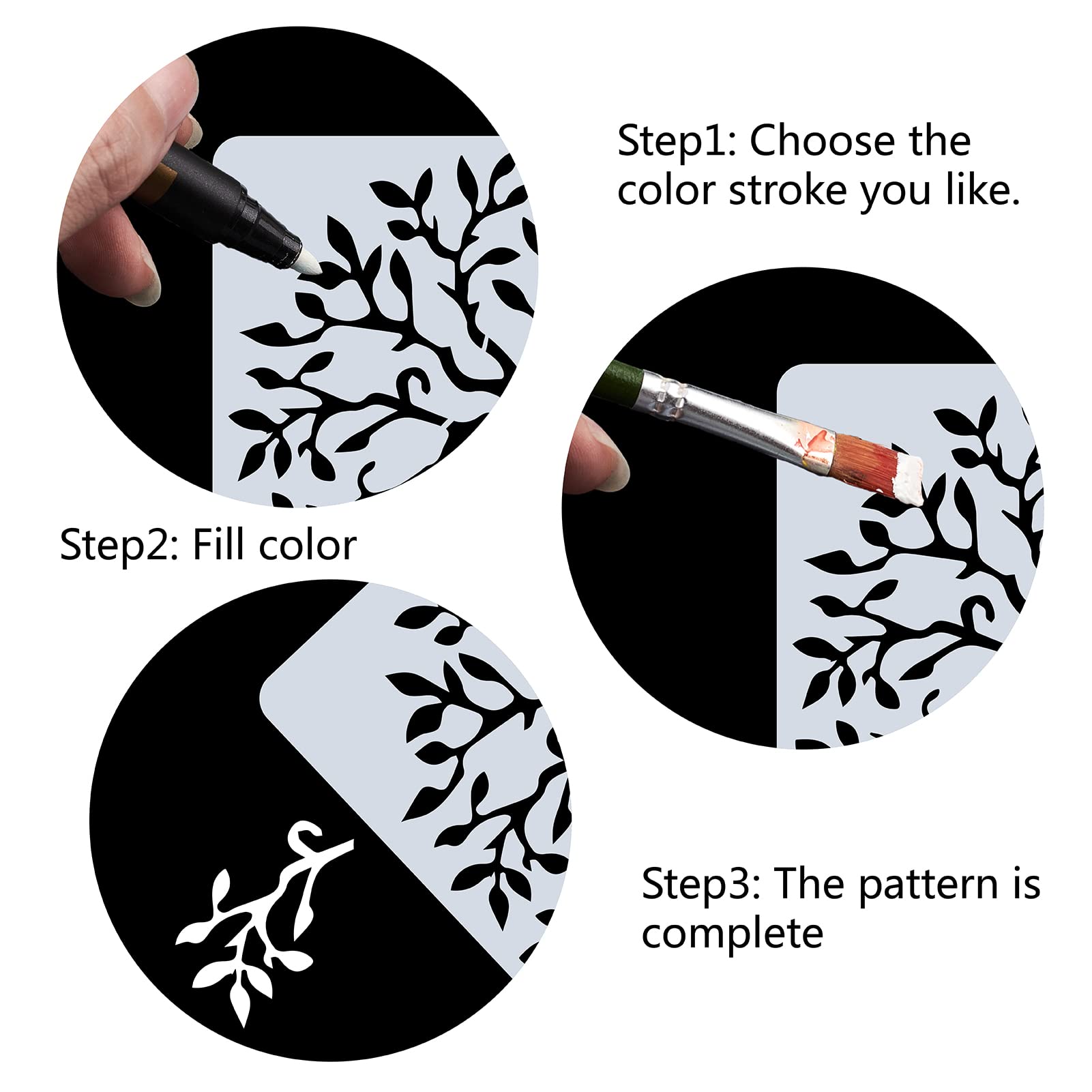 Step1: Choose the color stroke you like.

Step2: Fill color

Step3: The pattern is complete