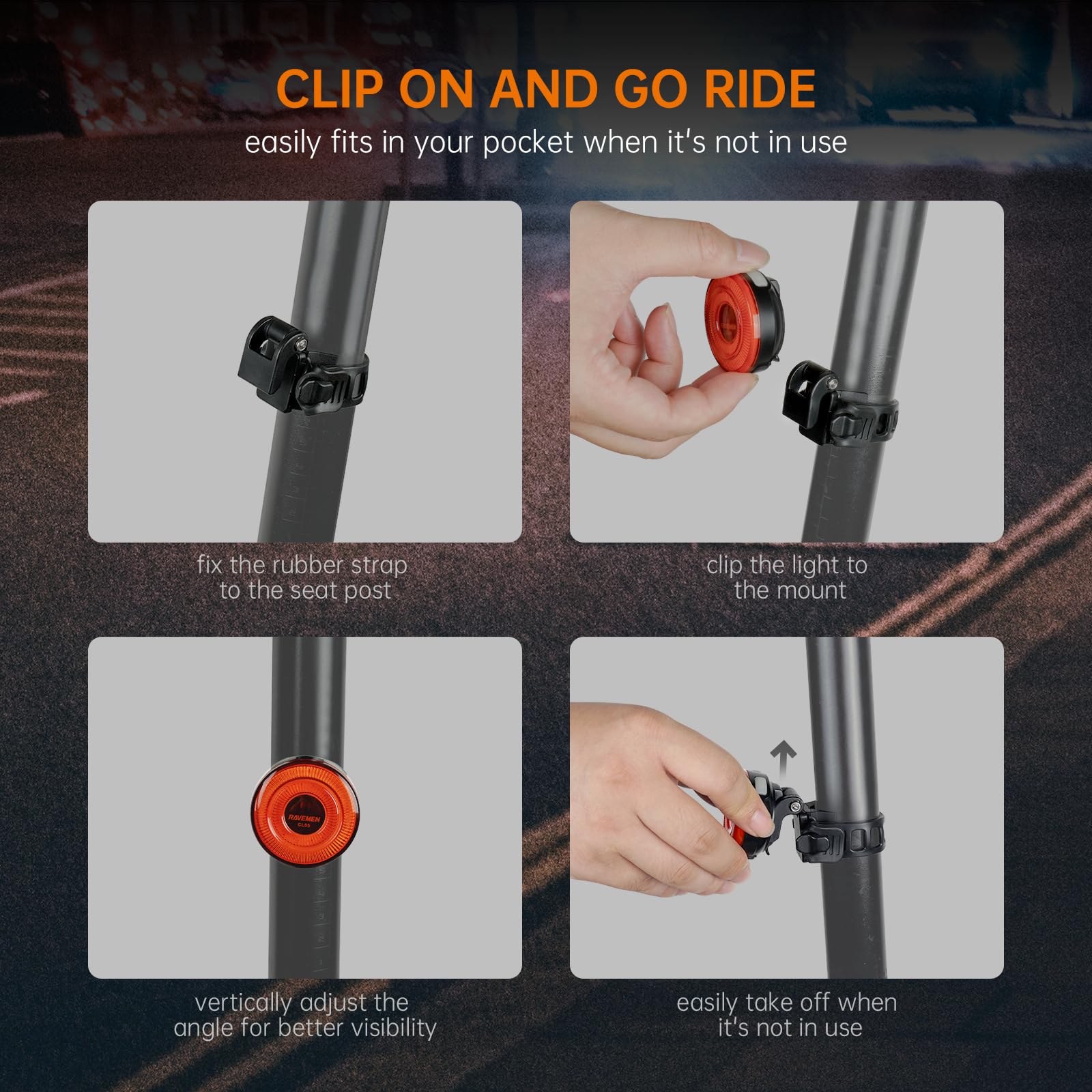 CLIP ON AND GO RIDE
easily fits in your pocket when it's not in use

fix the rubber strap to the seat post

clip the light to the mount

RAVEMEN
CL05

vertically adjust the angle for better visibility

easily take off when it's not in use