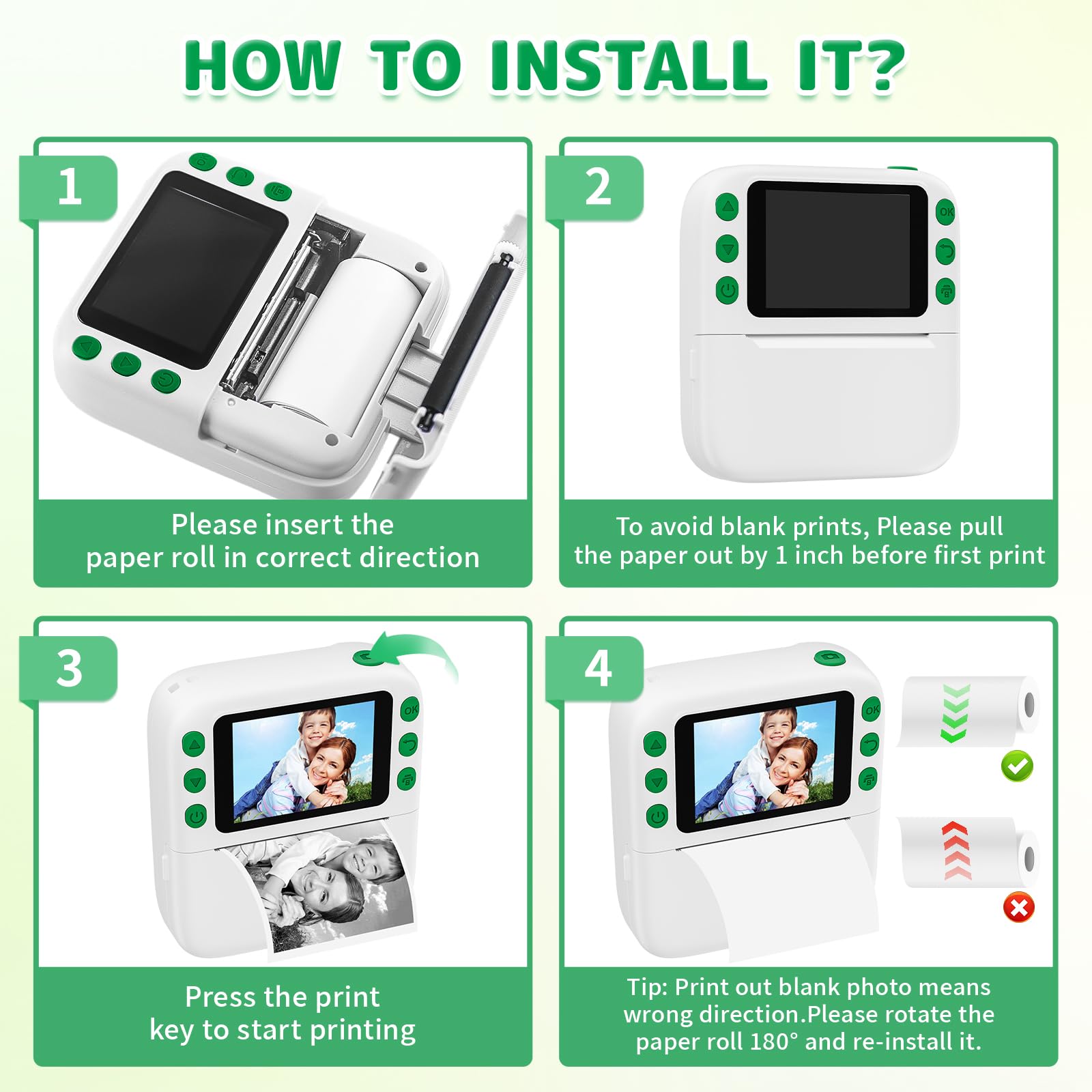 HOW TO INSTALL IT?

1

Please insert the paper roll in correct direction

2

OK

To avoid blank prints, Please pull the paper out by 1 inch before first print

3

OK

Press the print key to start printing

4

OK

Tip: Print out blank photo means wrong direction.Please rotate the paper roll 180° and re-install it.