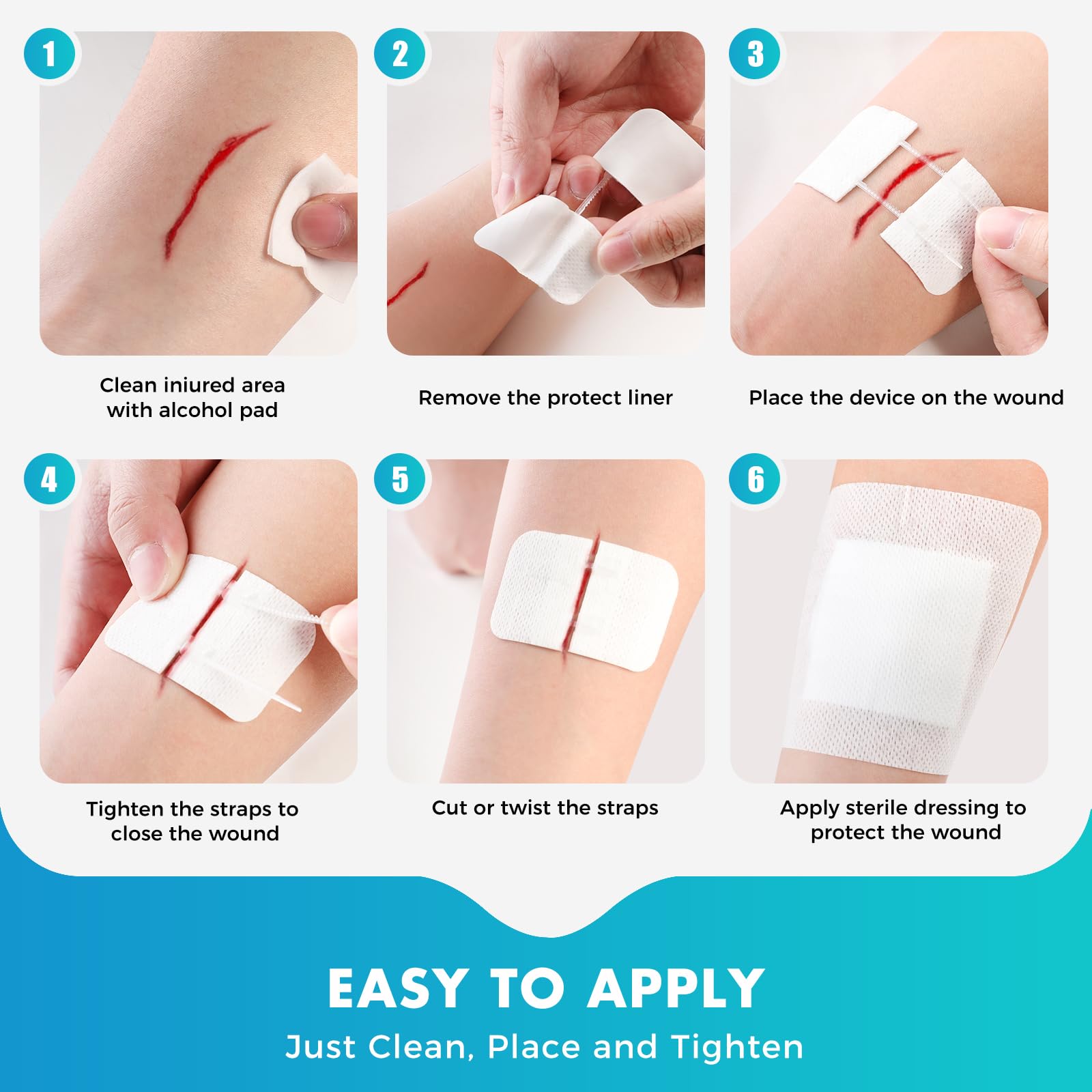 1

Clean iniured area with alcohol pad

2

Remove the protect liner

3

Place the device on the wound

4

Tighten the straps to close the wound

5

Cut or twist the straps

6

Apply sterile dressing to protect the wound

EASY TO APPLY

Just Clean, Place and Tighten