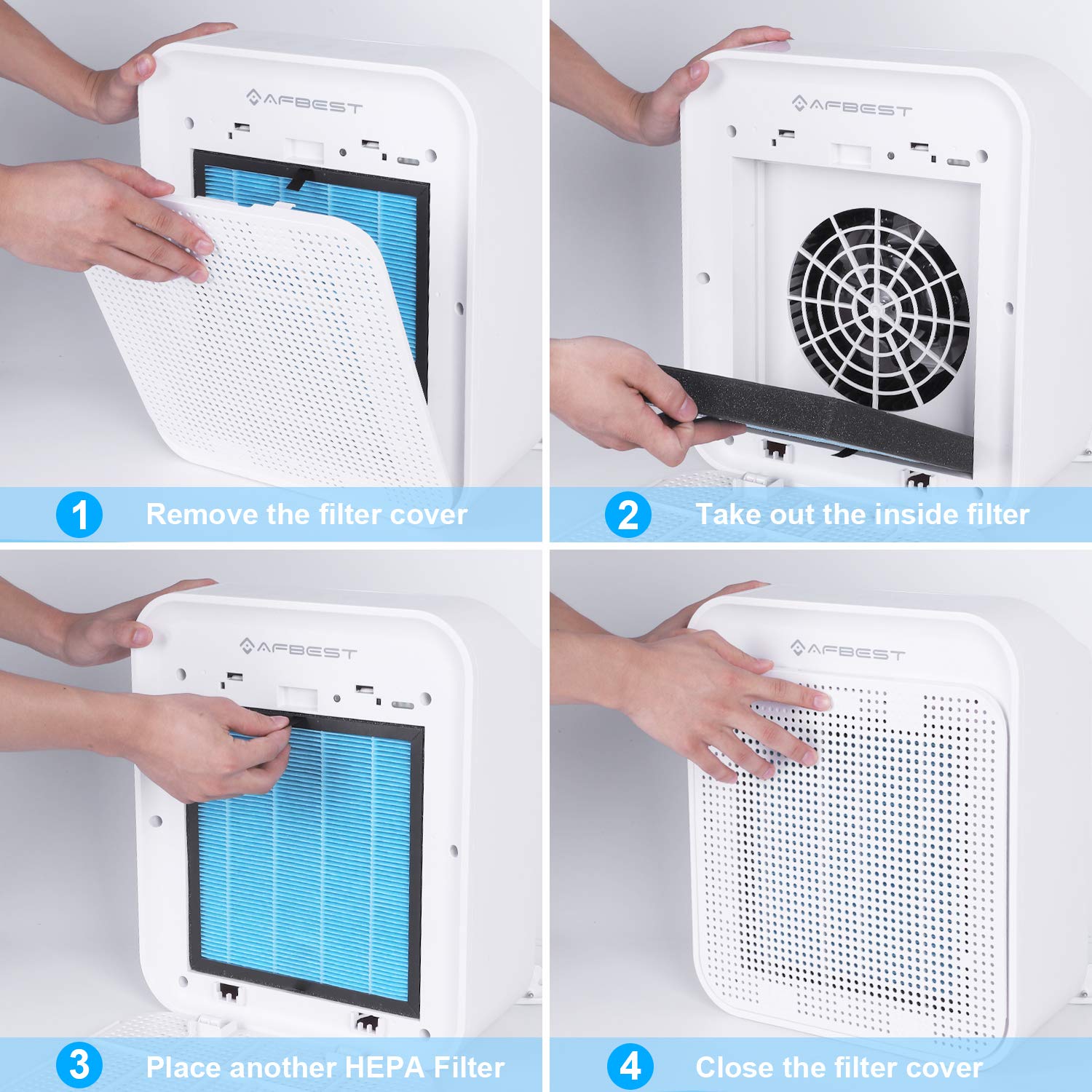 AFBEST

1 Remove the filter cover

AFBEST

2 Take out the inside filter

AFBEST

3 Place another HEPA Filter

AFBEST

4 Close the filter cover