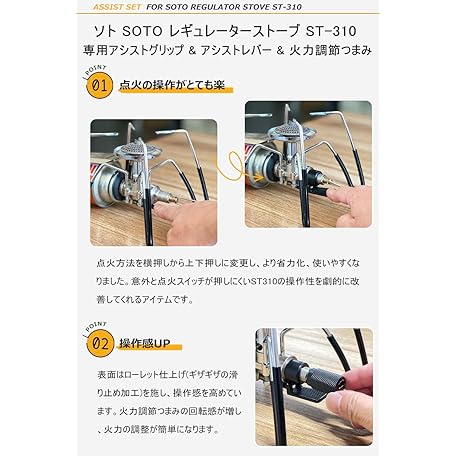 ASSIST SET FOR SOTO REGULATOR STOVE ST-310

ソト SOTO レギュレーターストーブ ST-310
専用アシストグリップ & アシストレバー & 火力調節つまみ

POINT
01 点火の操作がとても楽

点火方法を横押しから上下押しに変更し、より省力化、使いやすくなりました。意外と点火スイッチが押しにくいST310の操作性を劇的に改善してくれるアイテムです。

POINT
02 操作感UP

表面はローレット仕上げ(ギザギザの滑り止め加工)を施し、操作感を高めています。火力調節つまみの回転感が増し、火力の調整が簡単になります。