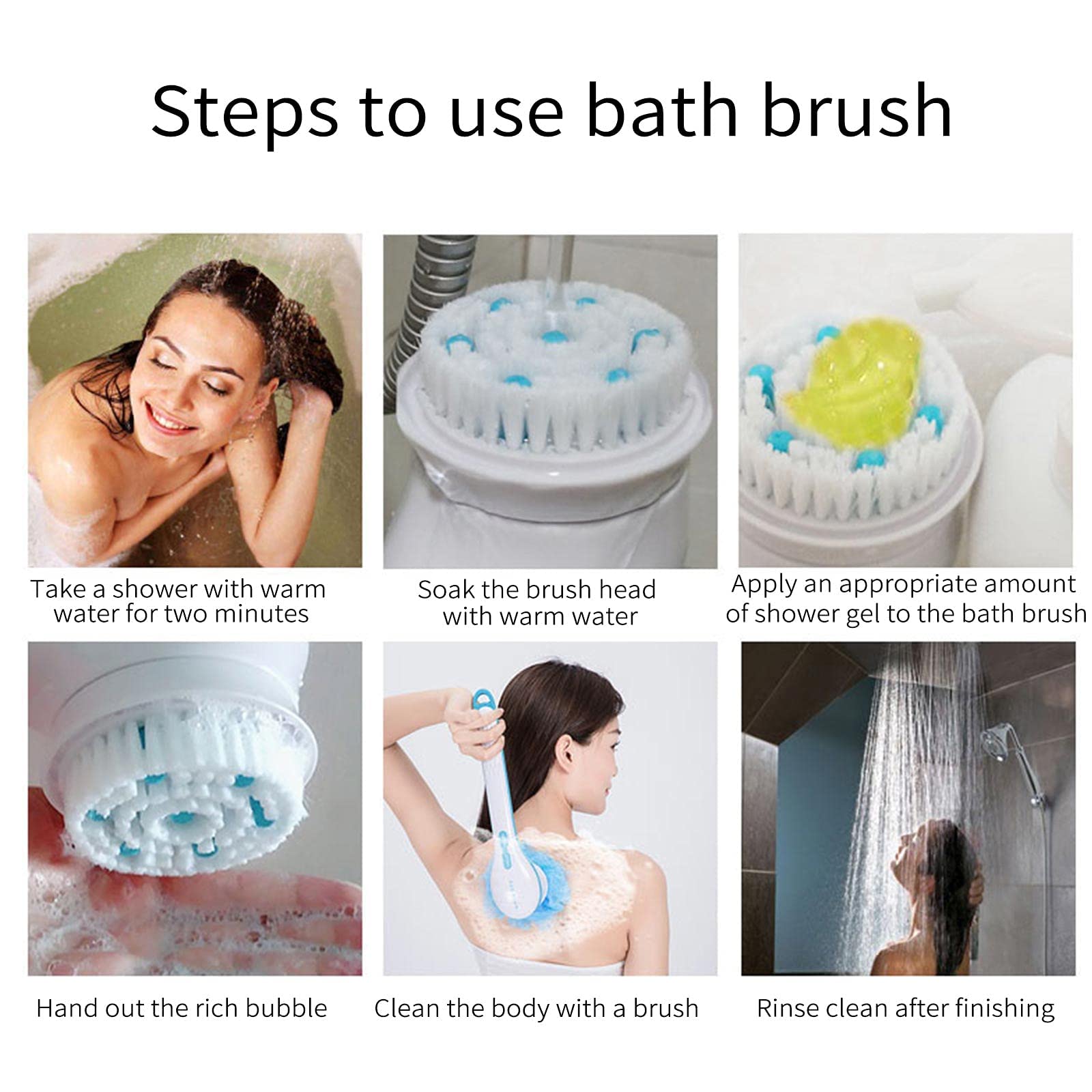 Steps to use bath brush

Take a shower with warm water for two minutes

Soak the brush head with warm water

Apply an appropriate amount of shower gel to the bath brush

Hand out the rich bubble

Clean the body with a brush

Rinse clean after finishing