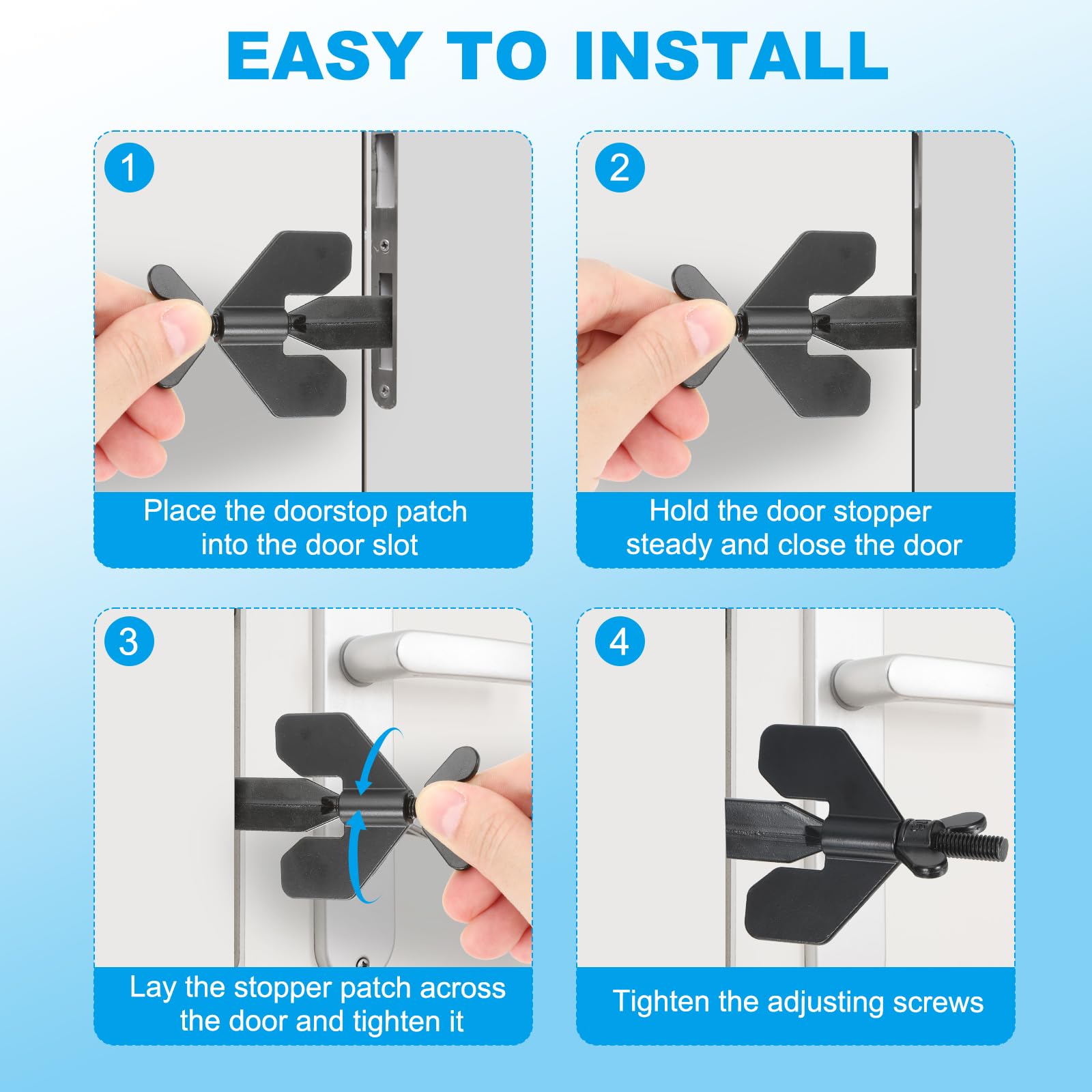 EASY TO INSTALL

1

Place the doorstop patch into the door slot

2

Hold the door stopper steady and close the door

3

Lay the stopper patch across the door and tighten it

4

Tighten the adjusting screws