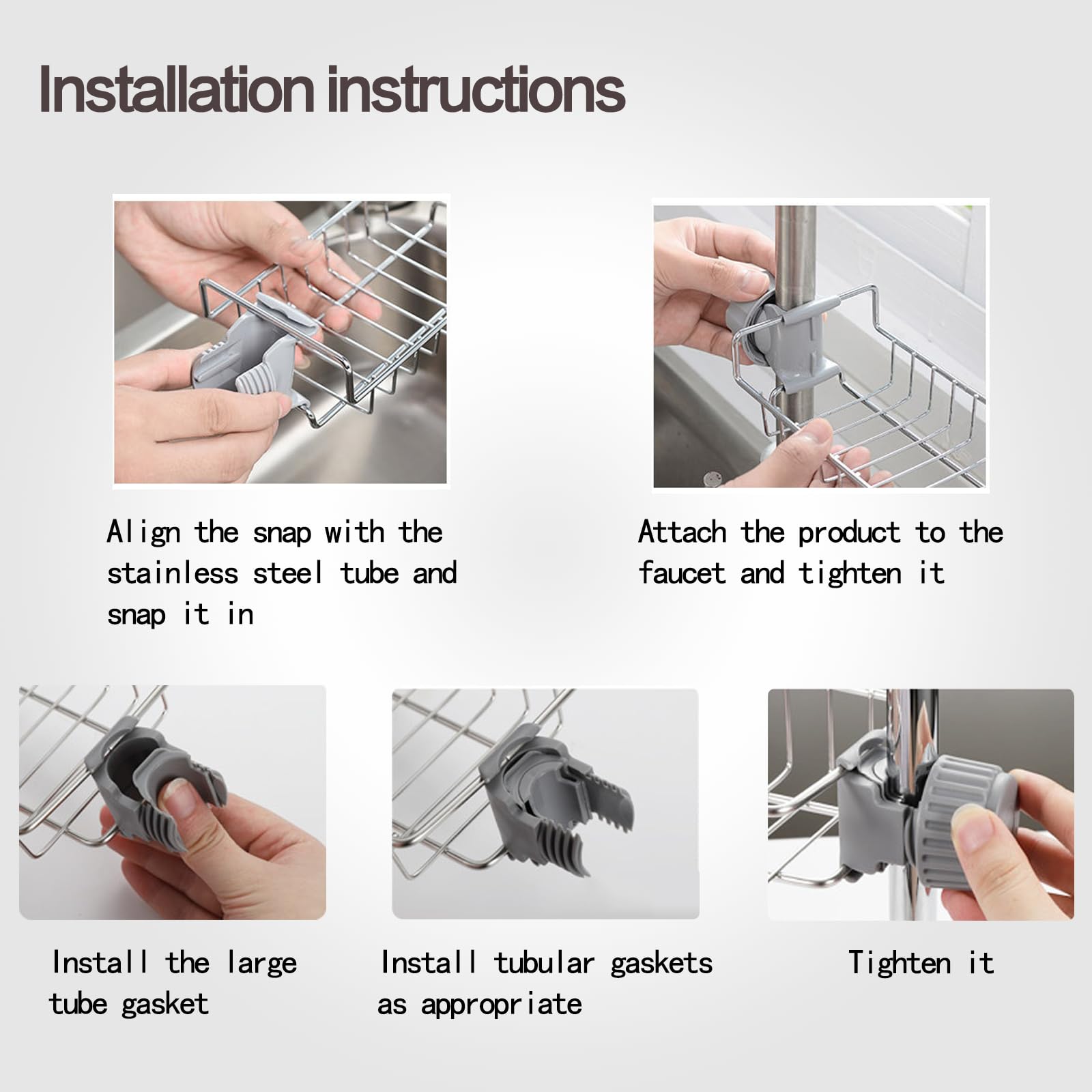 Installation instructions

Align the snap with the stainless steel tube and snap it in

Attach the product to the faucet and tighten it

Install the large tube gasket

Install tubular gaskets as appropriate

Tighten it