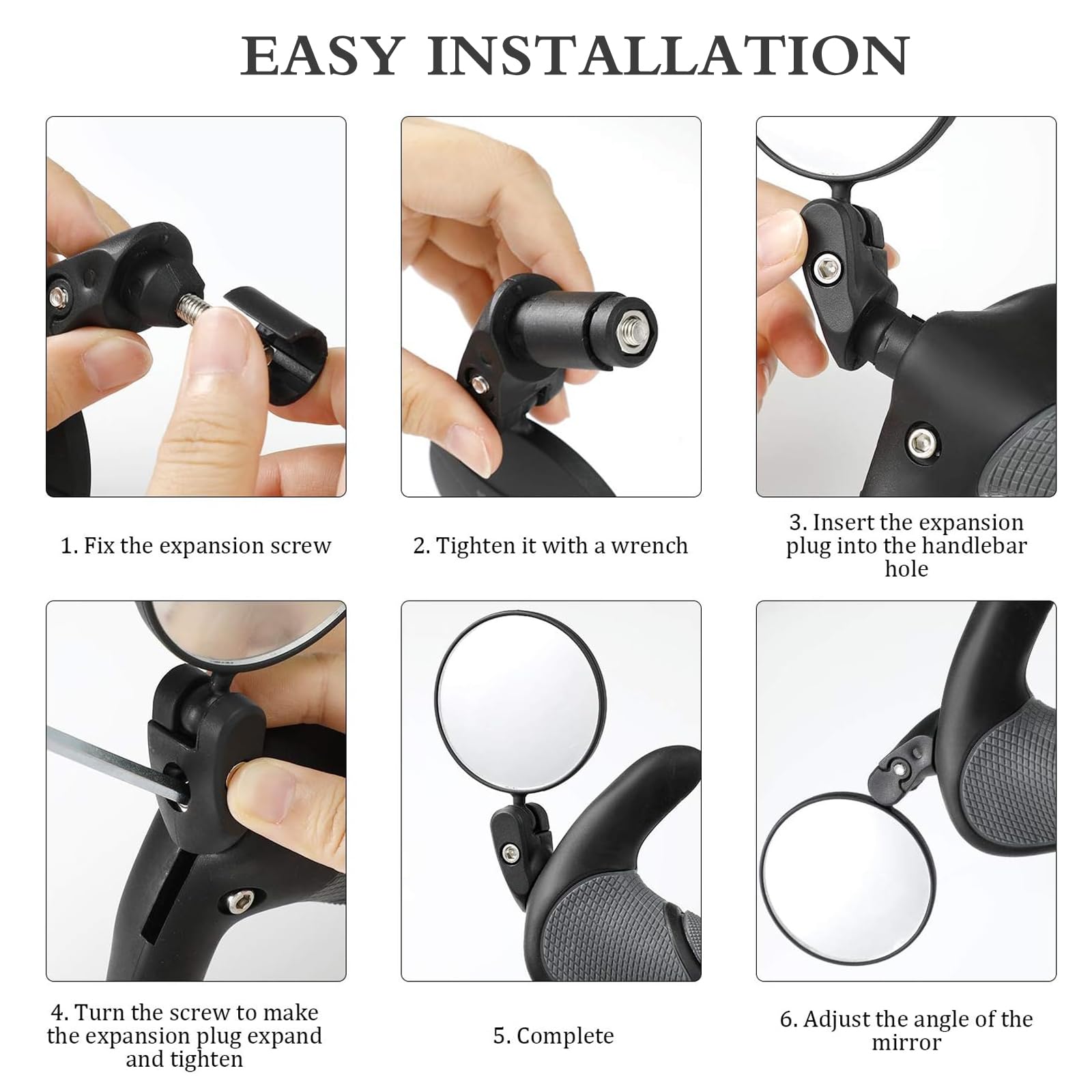 EASY INSTALLATION

1. Fix the expansion screw

2. Tighten it with a wrench

3. Insert the expansion plug into the handlebar hole

4. Turn the screw to make the expansion plug expand and tighten

5. Complete

6. Adjust the angle of the mirror