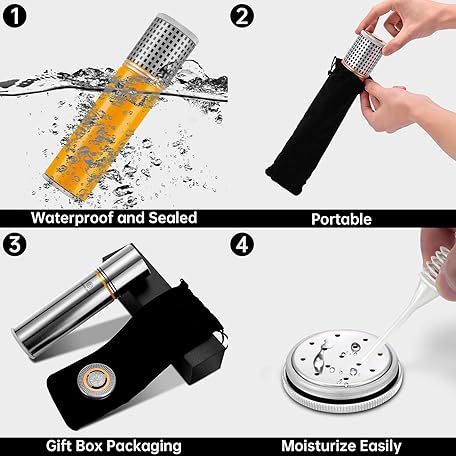 1

2

Waterproof and Sealed

Portable

3

4

Gift Box Packaging

Moisturize Easily