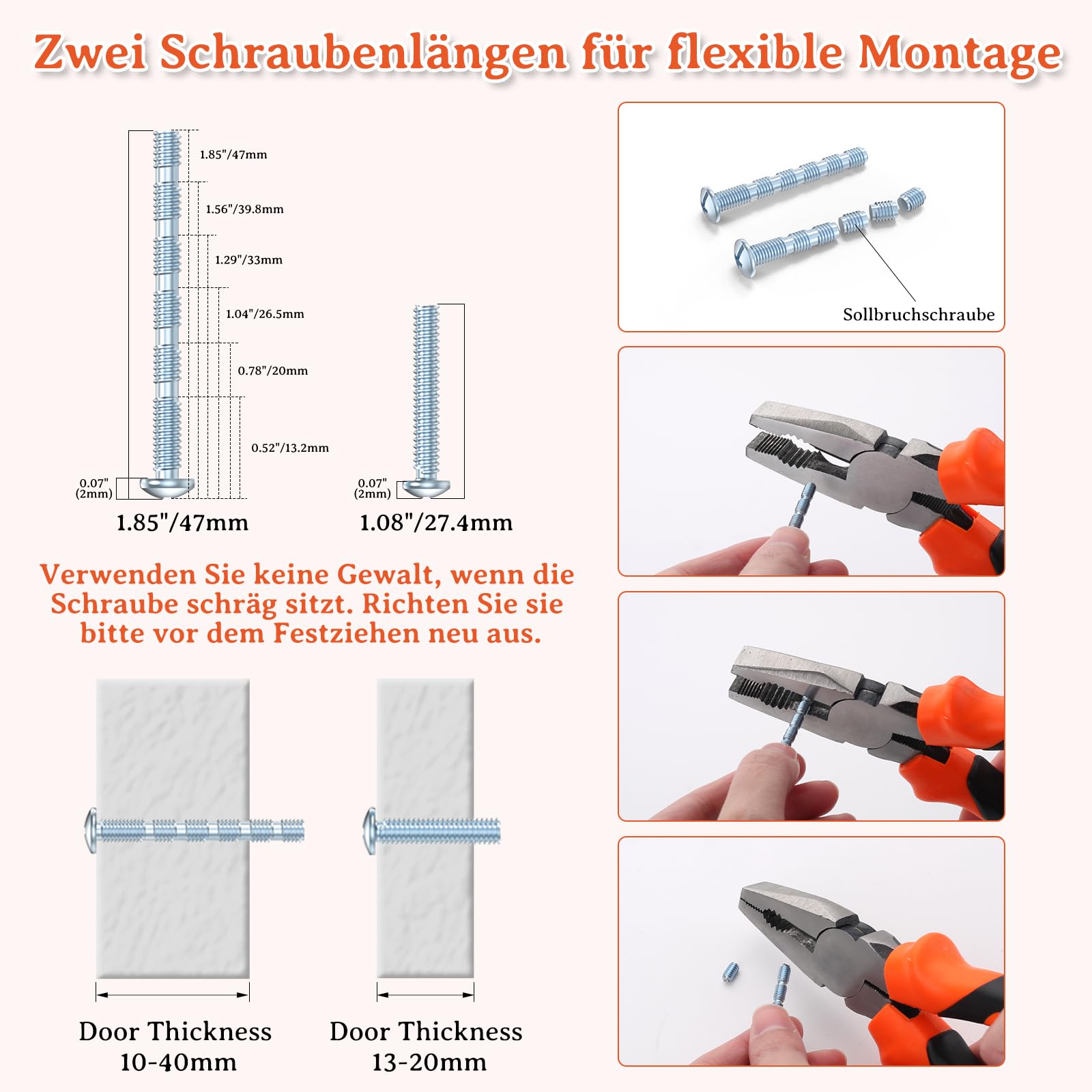 Zwei Schraubenlängen für flexible Montage

1.85"/47mm
1.56"/39.8mm
1.29"/33mm
1.04"/26.5mm
0.78"/20mm
0.52"/13.2mm
0.07" (2mm)
1.85"/47mm

0.07" (2mm)
1.08"/27.4mm

Sollbruchschraube

Verwenden Sie keine Gewalt, wenn die Schraube schräg sitzt. Richten Sie sie bitte vor dem Festziehen neu aus.

Door Thickness
10-40mm

Door Thickness
13-20mm