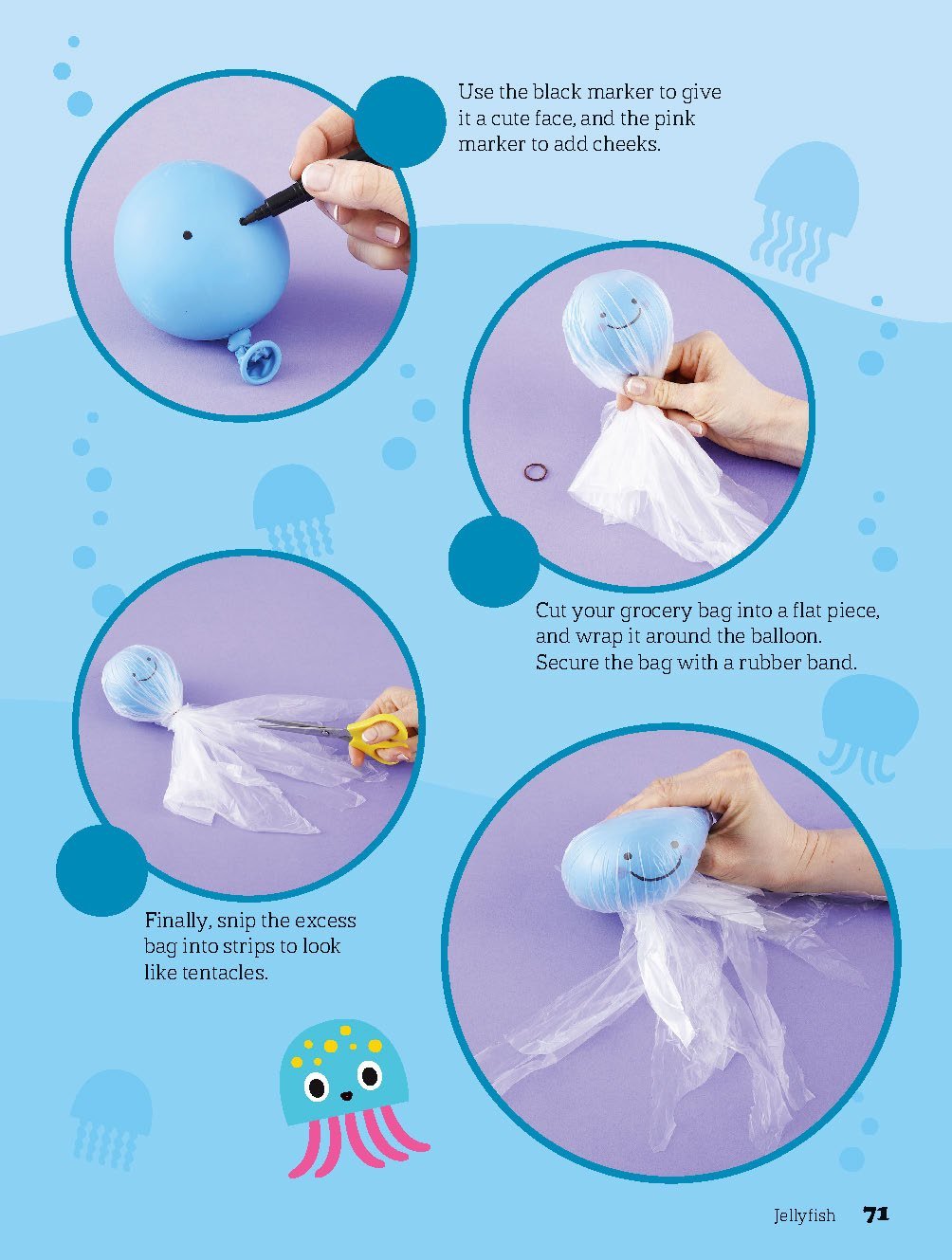 Use the black marker to give it a cute face, and the pink marker to add cheeks.

Cut your grocery bag into a flat piece, and wrap it around the balloon. Secure the bag with a rubber band.

Finally, snip the excess bag into strips to look like tentacles.

Jellyfish 71