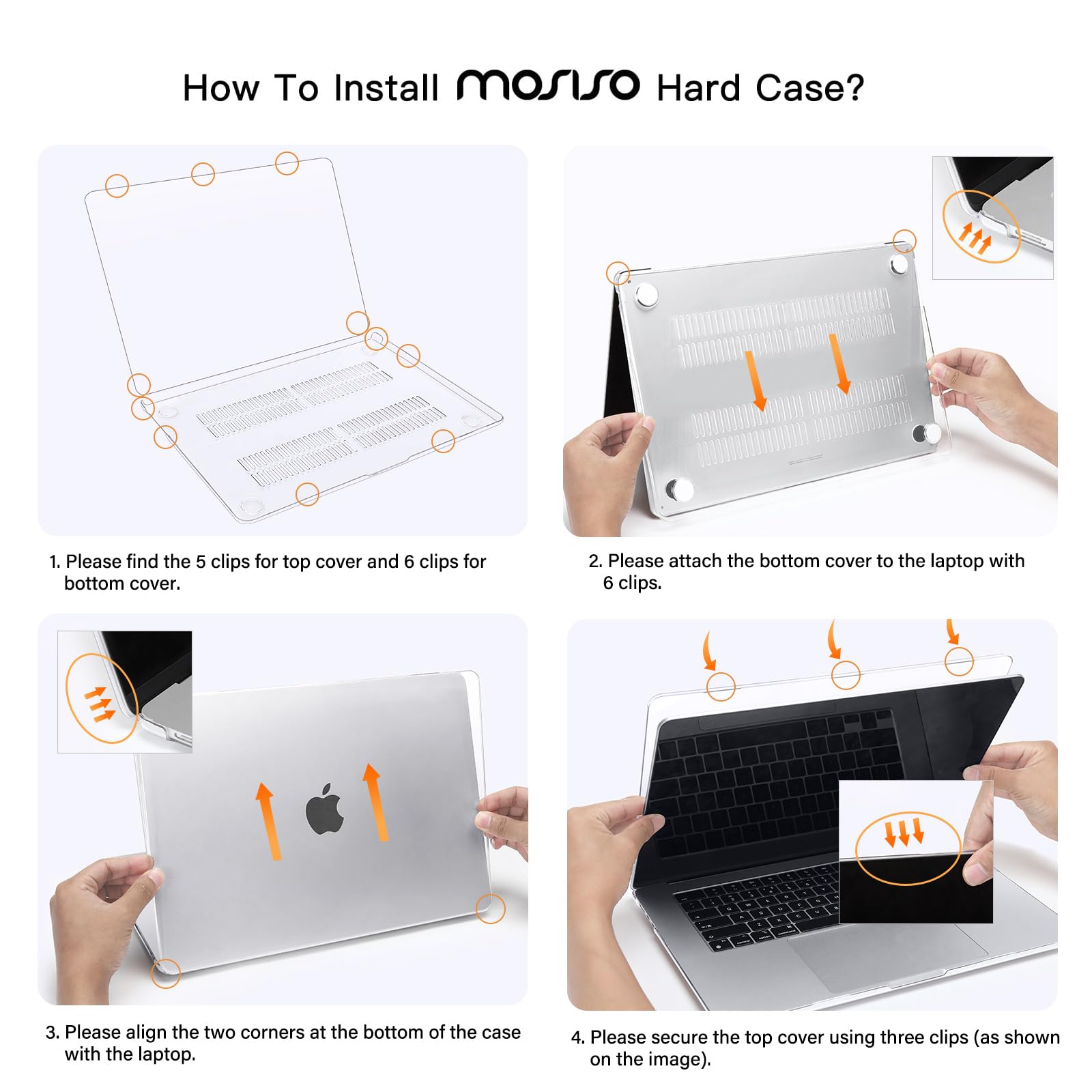 How To Install MOSISO Hard Case?

1. Please find the 5 clips for top cover and 6 clips for bottom cover.

2. Please attach the bottom cover to the laptop with 6 clips.

3. Please align the two corners at the bottom of the case with the laptop.

4. Please secure the top cover using three clips (as shown on the image).