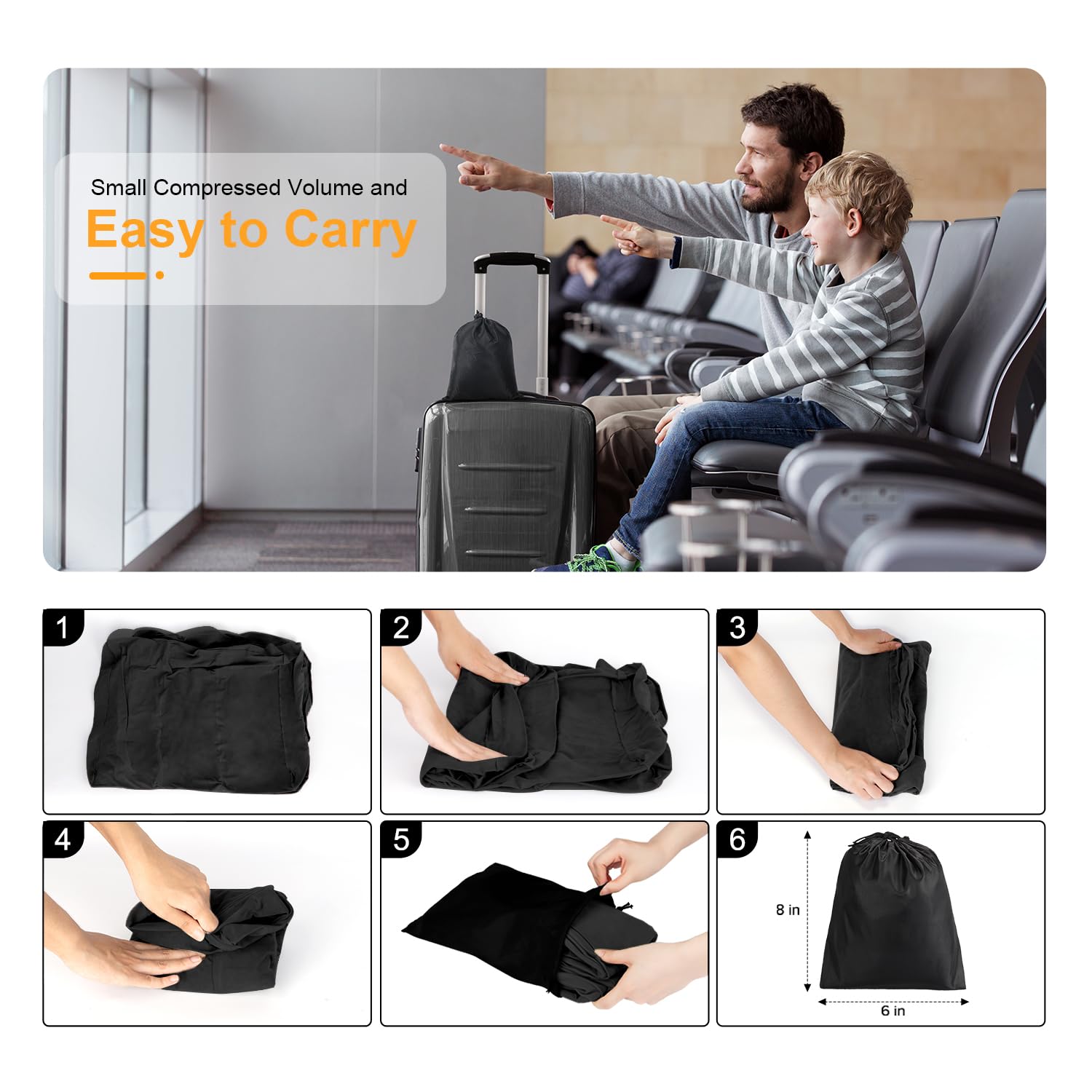 Small Compressed Volume and

Easy to Carry

1

2

3

4

5

6

8 in

6 in