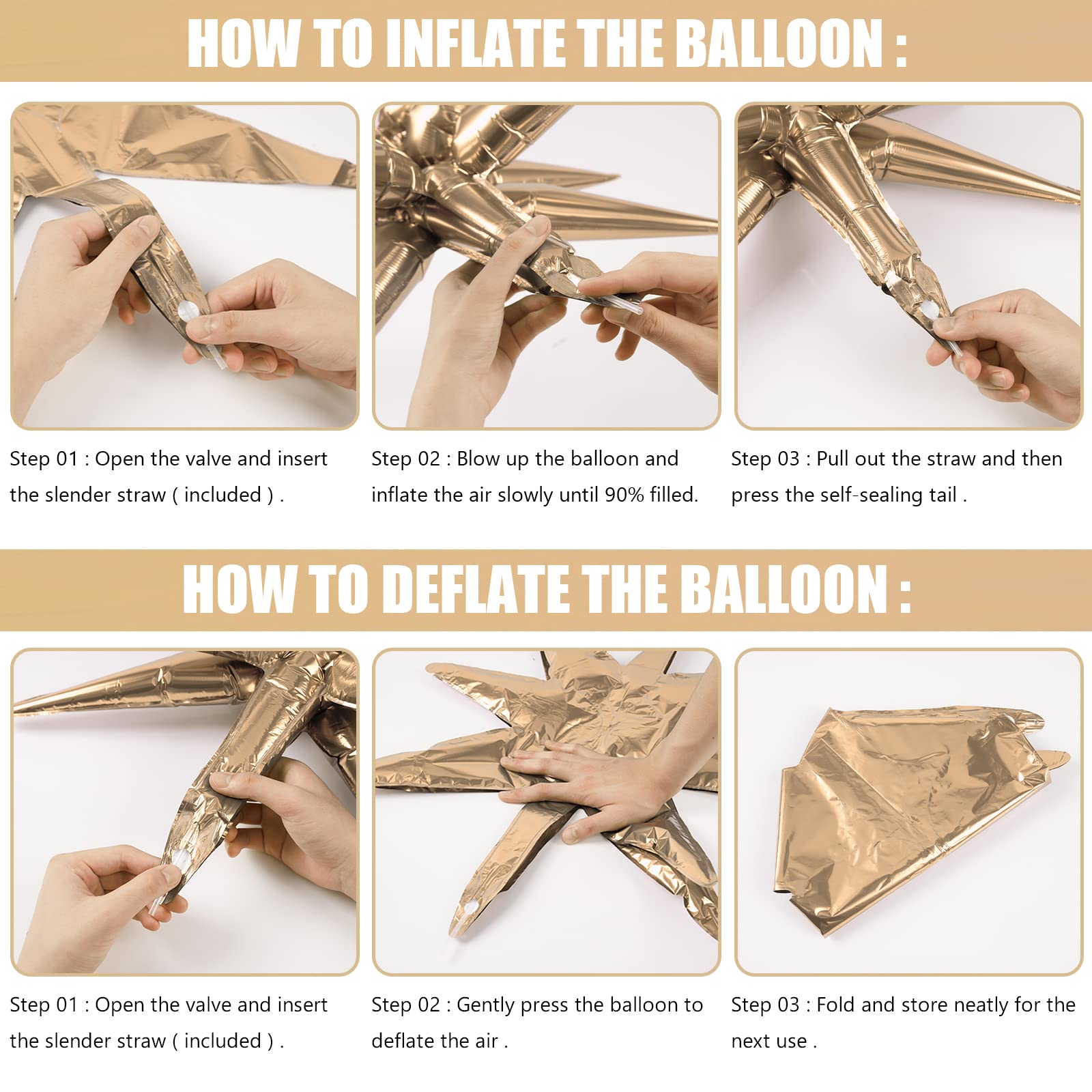 HOW TO INFLATE THE BALLOON :

Step 01 : Open the valve and insert the slender straw ( included ) .

Step 02 : Blow up the balloon and inflate the air slowly until 90% filled.

Step 03 : Pull out the straw and then press the self-sealing tail .

HOW TO DEFLATE THE BALLOON :

Step 01 : Open the valve and insert the slender straw ( included ) .

Step 02 : Gently press the balloon to deflate the air .

Step 03 : Fold and store neatly for the next use .