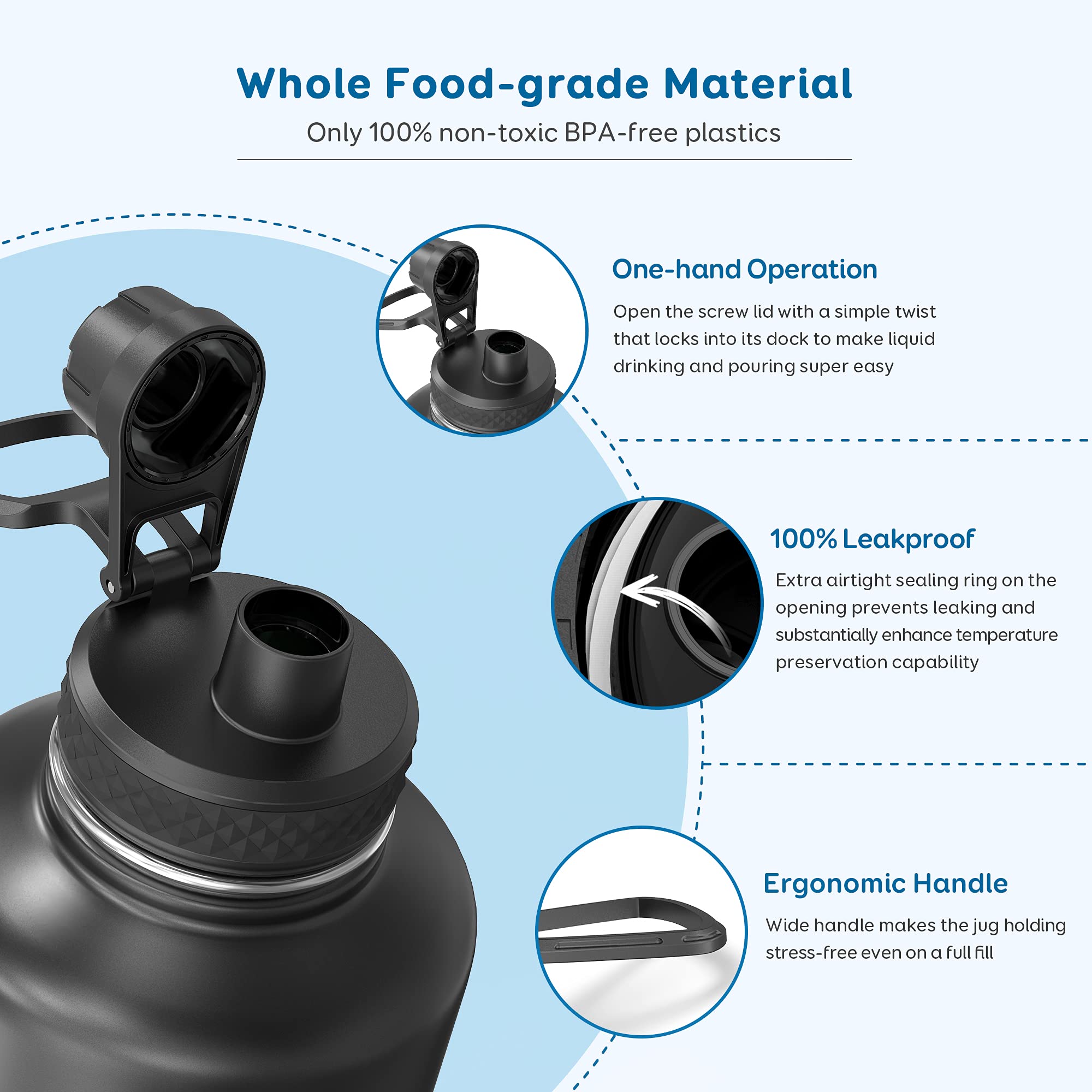 Whole Food-grade Material

Only 100% non-toxic BPA-free plastics

One-hand Operation

Open the screw lid with a simple twist that locks into its dock to make liquid drinking and pouring super easy

100% Leakproof

Extra airtight sealing ring on the opening prevents leaking and substantially enhance temperature preservation capability

Ergonomic Handle

Wide handle makes the jug holding stress-free even on a full fill